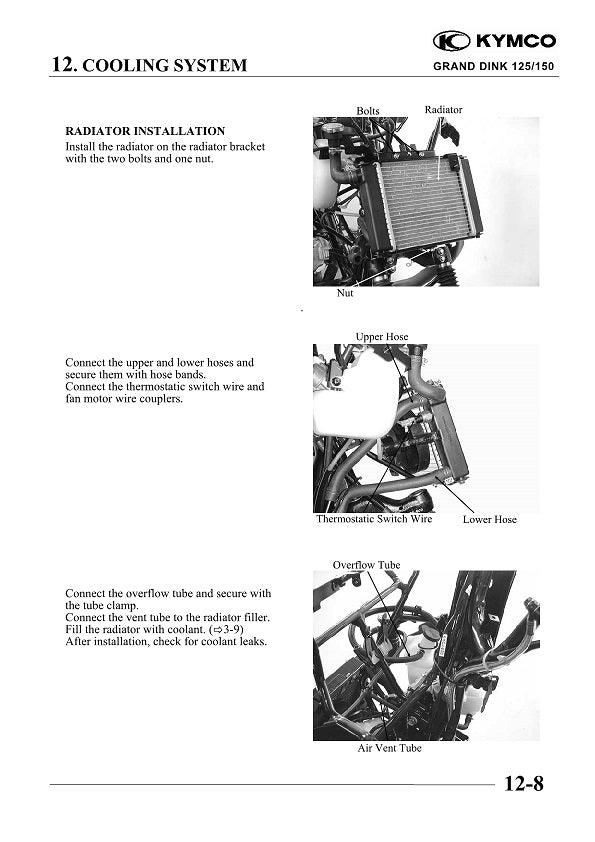 KYMCO

12. COOLING SYSTEM

GRAND DINK 125/150

RADIATOR INSTALLATION
Install the radiator on the radiator bracket with the two bolts and one nut.

Bolts

Radiator

Nut

Connect the upper and lower hoses and secure them with hose bands.
Connect the thermostatic switch wire and fan motor wire couplers.

Upper Hose

Thermostatic Switch Wire

Lower Hose

Connect the overflow tube and secure with the tube clamp.
Connect the vent tube to the radiator filler.
Fill the radiator with coolant. (⇨3-9)
After installation, check for coolant leaks.

Overflow Tube

Air Vent Tube

12-8