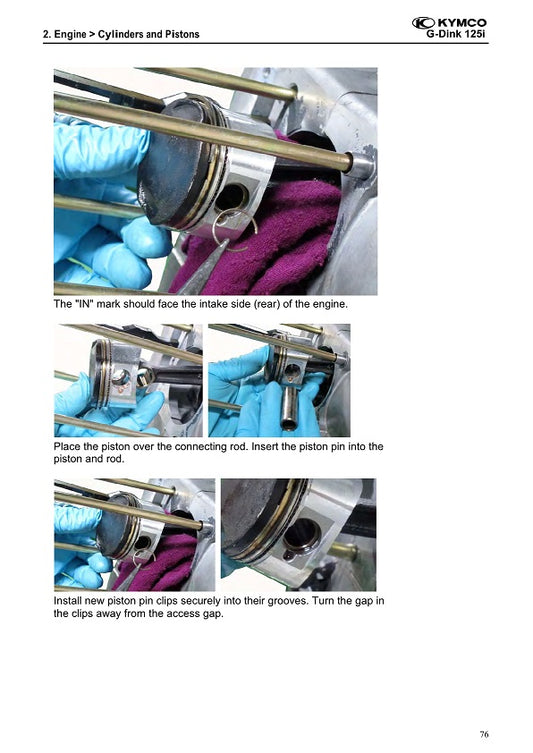 2. Engine > Cylinders and Pistons

KYMCO
G-Dink 125i

The "IN" mark should face the intake side (rear) of the engine.

Place the piston over the connecting rod. Insert the piston pin into the piston and rod.

Install new piston pin clips securely into their grooves. Turn the gap in the clips away from the access gap.

76