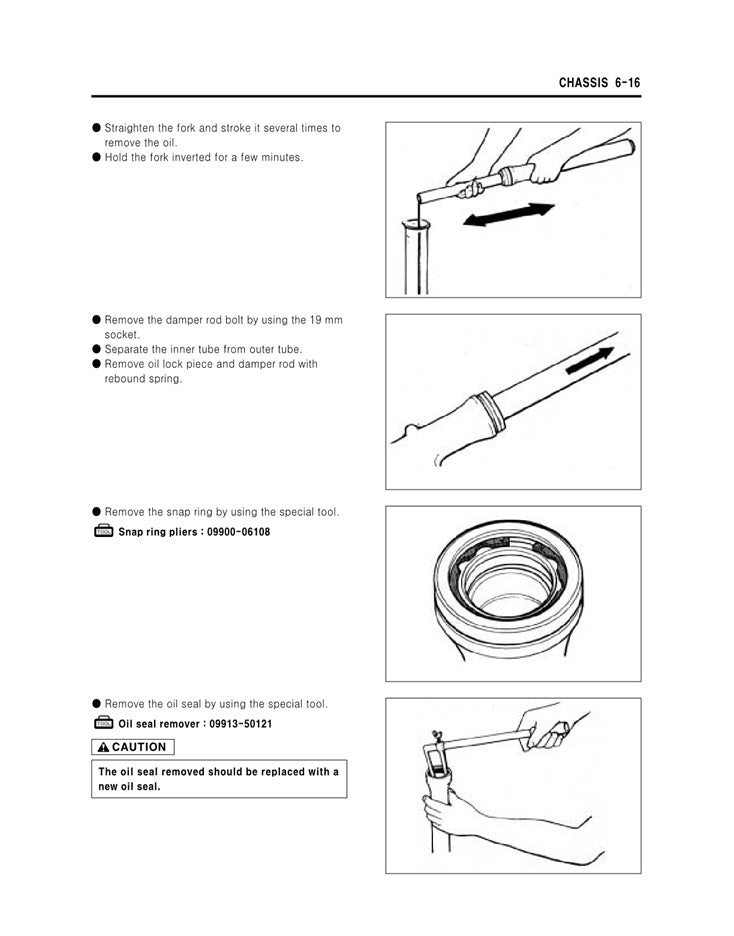 CHASSIS 6-16

● Straighten the fork and stroke it several times to remove the oil.
● Hold the fork inverted for a few minutes.

● Remove the damper rod bolt by using the 19 mm socket.
● Separate the inner tube from outer tube.
● Remove oil lock piece and damper rod with rebound spring.

● Remove the snap ring by using the special tool.

TOOL Snap ring pliers : 09900-06108

● Remove the oil seal by using the special tool.

TOOL Oil seal remover : 09913-50121

CAUTION

The oil seal removed should be replaced with a new oil seal.