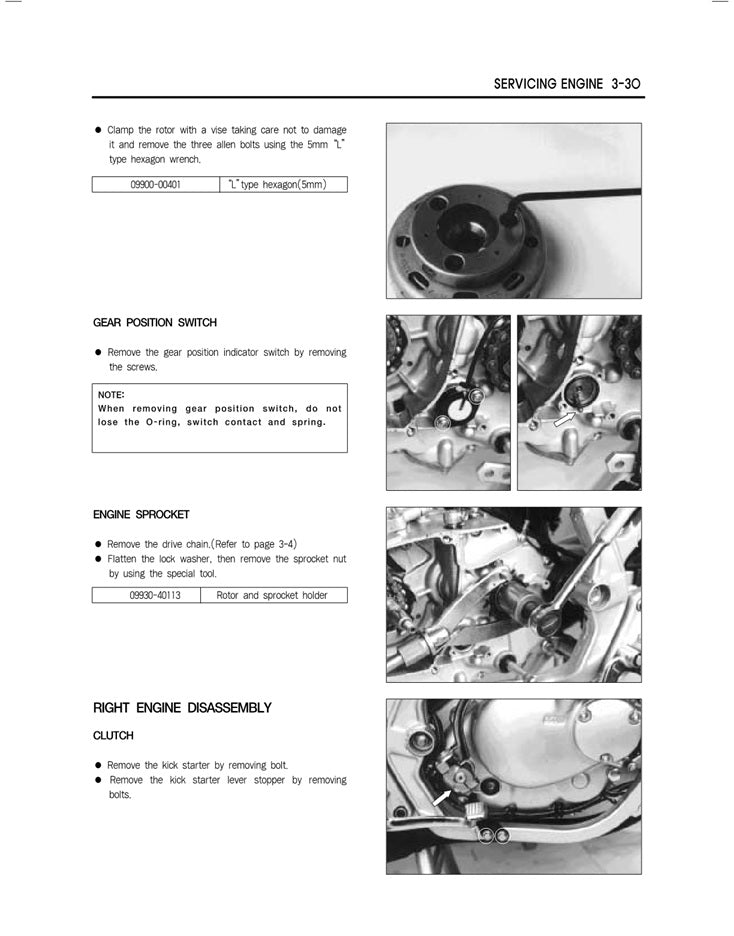 SERVICING ENGINE 3-30

● Clamp the rotor with a vise taking care not to damage it and remove the three allen bolts using the 5mm "L" type hexagon wrench.

| 09900-00401 | "L" type hexagon(5mm) |
|---|---|

GEAR POSITION SWITCH

● Remove the gear position indicator switch by removing the screws.

NOTE:
When removing gear position switch, do not lose the O-ring, switch contact and spring.

ENGINE SPROCKET

● Remove the drive chain.(Refer to page 3-4)
● Flatten the lock washer, then remove the sprocket nut by using the special tool.

| 09930-40113 | Rotor and sprocket holder |
|---|---|

RIGHT ENGINE DISASSEMBLY

CLUTCH

● Remove the kick starter by removing bolt.
● Remove the kick starter lever stopper by removing bolts.