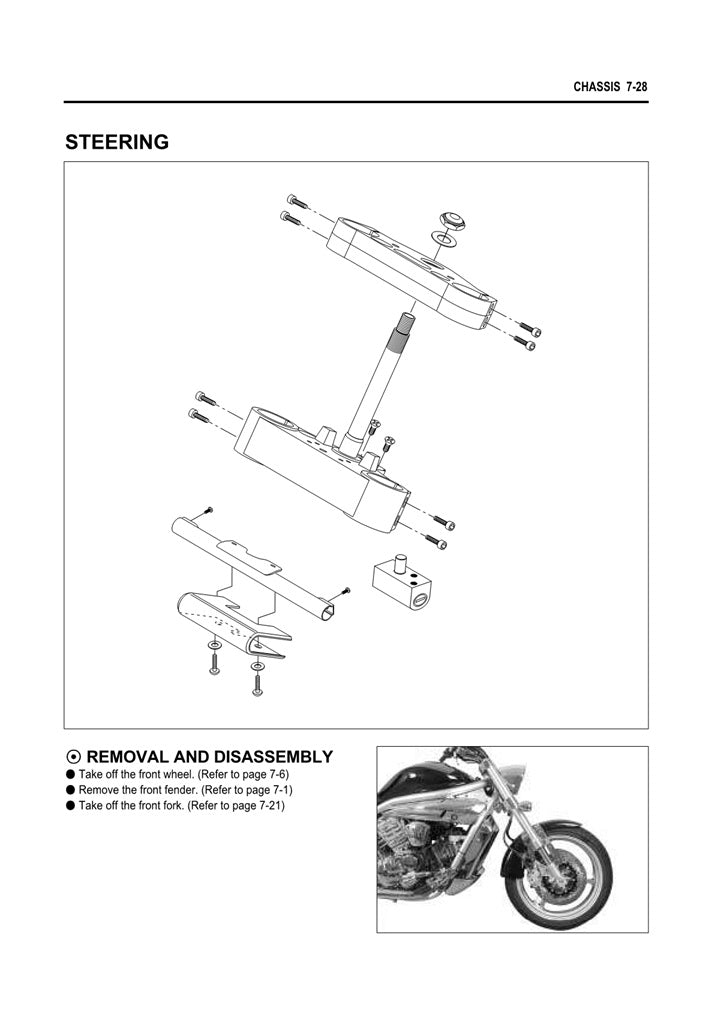 CHASSIS 7-28

STEERING

⊙ REMOVAL AND DISASSEMBLY

● Take off the front wheel. (Refer to page 7-6)
● Remove the front fender. (Refer to page 7-1)
● Take off the front fork. (Refer to page 7-21)