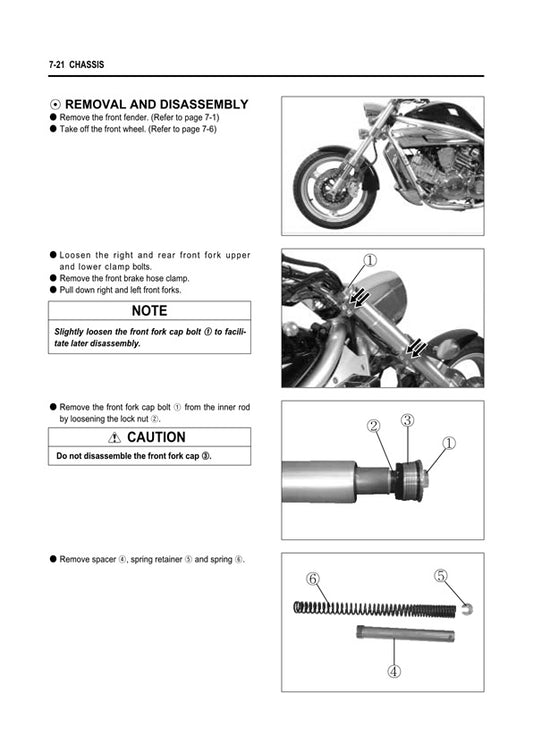 7-21 CHASSIS

⊙ REMOVAL AND DISASSEMBLY

● Remove the front fender. (Refer to page 7-1)

● Take off the front wheel. (Refer to page 7-6)

● Loosen the right and rear front fork upper and lower clamp bolts.

● Remove the front brake hose clamp.

● Pull down right and left front forks.

NOTE

Slightly loosen the front fork cap bolt ① to facilitate later disassembly.

①

● Remove the front fork cap bolt ① from the inner rod by loosening the lock nut ②.

⚠ CAUTION

Do not disassemble the front fork cap ③.

② ③ ①

● Remove spacer ④, spring retainer ⑤ and spring ⑥.

⑥ ⑤ ④