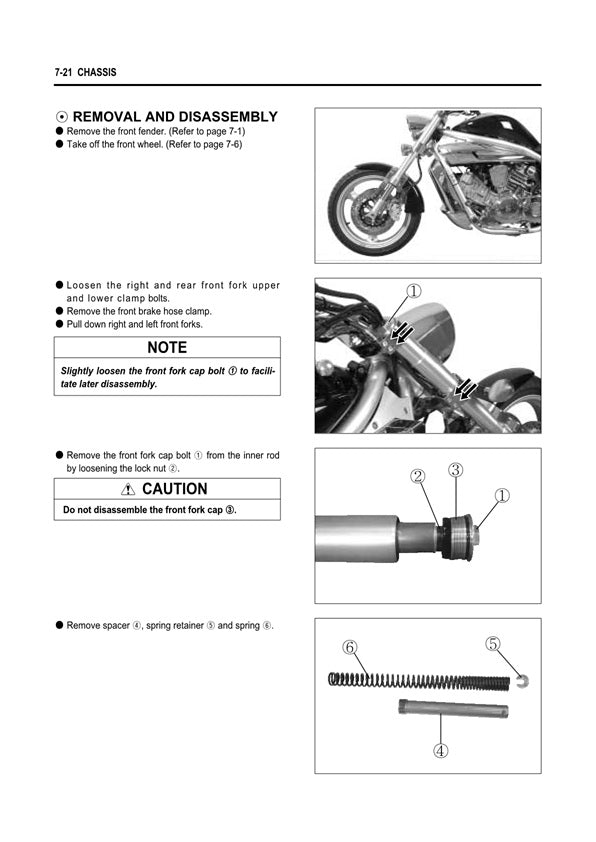 7-21 CHASSIS

⊙ REMOVAL AND DISASSEMBLY
● Remove the front fender. (Refer to page 7-1)
● Take off the front wheel. (Refer to page 7-6)

● Loosen the right and rear front fork upper and lower clamp bolts.
● Remove the front brake hose clamp.
● Pull down right and left front forks.

NOTE
Slightly loosen the front fork cap bolt ① to facilitate later disassembly.

①

● Remove the front fork cap bolt ① from the inner rod by loosening the lock nut ②.

⚠ CAUTION
Do not disassemble the front fork cap ③.

② ③ ①

● Remove spacer ④, spring retainer ⑤ and spring ⑥.

⑥ ⑤ ④