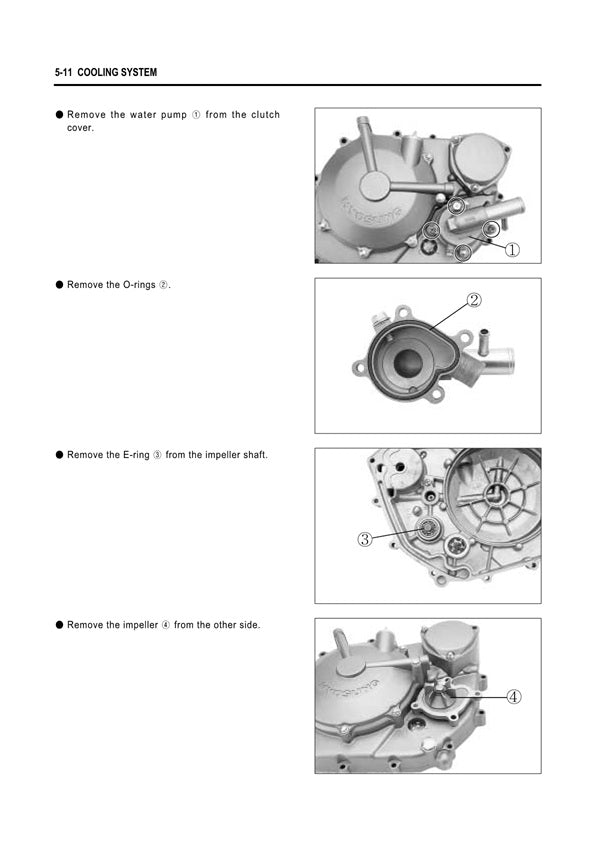 5-11 COOLING SYSTEM

● Remove the water pump ① from the clutch cover.

①

● Remove the O-rings ②.

②

● Remove the E-ring ③ from the impeller shaft.

③

● Remove the impeller ④ from the other side.

④