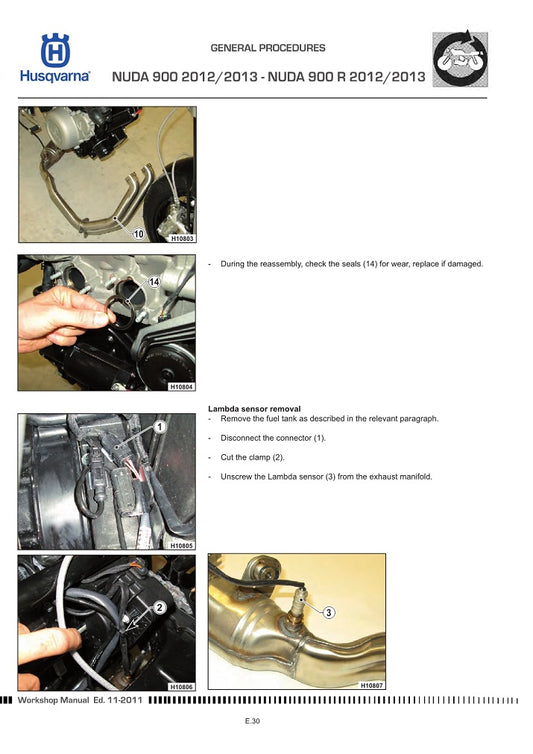 Husqvarna

GENERAL PROCEDURES

NUDA 900 2012/2013 - NUDA 900 R 2012/2013

10

H10803

14

H10804

- During the reassembly, check the seals (14) for wear, replace if damaged.

Lambda sensor removal

- Remove the fuel tank as described in the relevant paragraph.

- Disconnect the connector (1).

- Cut the clamp (2).

- Unscrew the Lambda sensor (3) from the exhaust manifold.

1

H10805

2

H10806

3

H10807

Workshop Manual Ed. 11-2011

E.30