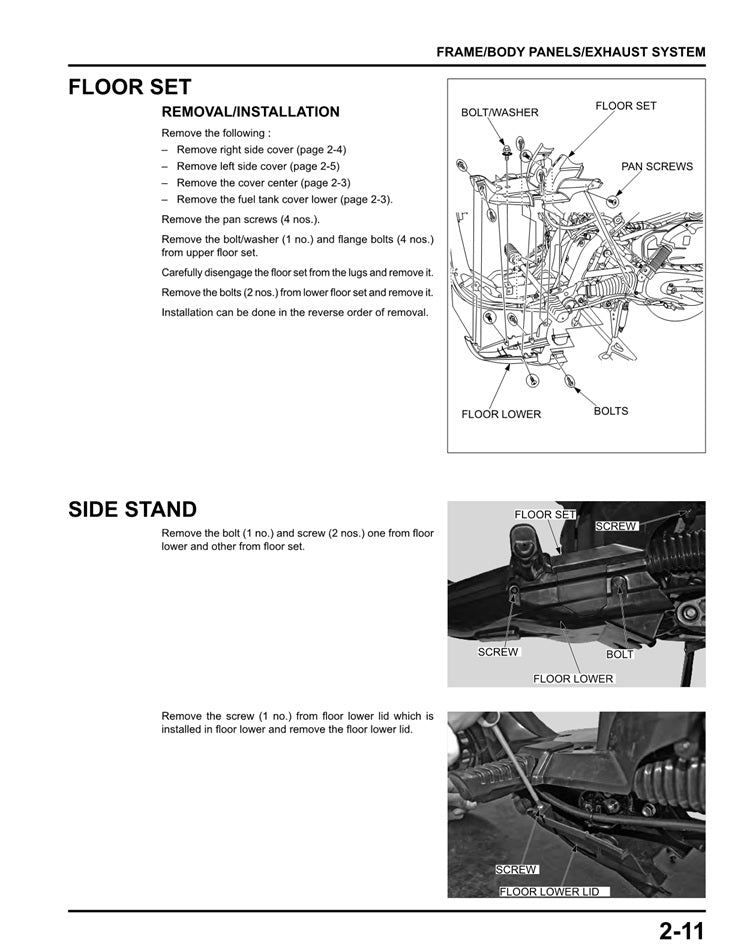 FRAME/BODY PANELS/EXHAUST SYSTEM

FLOOR SET

REMOVAL/INSTALLATION

Remove the following :
– Remove right side cover (page 2-4)
– Remove left side cover (page 2-5)
– Remove the cover center (page 2-3)
– Remove the fuel tank cover lower (page 2-3).

Remove the pan screws (4 nos.).

Remove the bolt/washer (1 no.) and flange bolts (4 nos.) from upper floor set.

Carefully disengage the floor set from the lugs and remove it.

Remove the bolts (2 nos.) from lower floor set and remove it.

Installation can be done in the reverse order of removal.

BOLT/WASHER
FLOOR SET
PAN SCREWS
FLOOR LOWER
BOLTS

SIDE STAND

Remove the bolt (1 no.) and screw (2 nos.) one from floor lower and other from floor set.

FLOOR SET
SCREW
SCREW
BOLT
FLOOR LOWER

Remove the screw (1 no.) from floor lower lid which is installed in floor lower and remove the floor lower lid.

SCREW
FLOOR LOWER LID

2-11