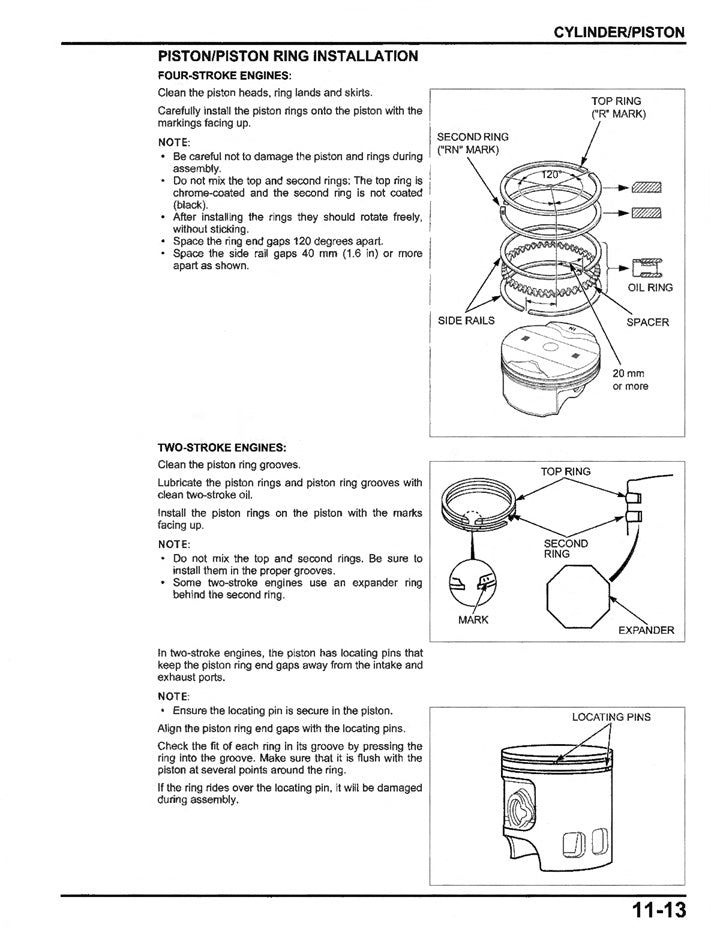 CYLINDER/PISTON

PISTON/PISTON RING INSTALLATION

FOUR-STROKE ENGINES:

Clean the piston heads, ring lands and skirts.

Carefully install the piston rings onto the piston with the markings facing up.

NOTE:
• Be careful not to damage the piston and rings during assembly.
• Do not mix the top and second rings: The top ring is chrome-coated and the second ring is not coated (black).
• After installing the rings they should rotate freely, without sticking.
• Space the ring end gaps 120 degrees apart.
• Space the side rail gaps 40 mm (1.6 in) or more apart as shown.

TOP RING ("R" MARK)
SECOND RING ("RN" MARK)
120°
OIL RING
SIDE RAILS
SPACER
20 mm or more

TWO-STROKE ENGINES:

Clean the piston ring grooves.

Lubricate the piston rings and piston ring grooves with clean two-stroke oil.

Install the piston rings on the piston with the marks facing up.

NOTE:
• Do not mix the top and second rings. Be sure to install them in the proper grooves.
• Some two-stroke engines use an expander ring behind the second ring.

TOP RING
SECOND RING
MARK
EXPANDER

In two-stroke engines, the piston has locating pins that keep the piston ring end gaps away from the intake and exhaust ports.

NOTE:
• Ensure the locating pin is secure in the piston.

Align the piston ring end gaps with the locating pins.

Check the fit of each ring in its groove by pressing the ring into the groove. Make sure that it is flush with the piston at several points around the ring.

If the ring rides over the locating pin, it will be damaged during assembly.

LOCATING PINS

11-13