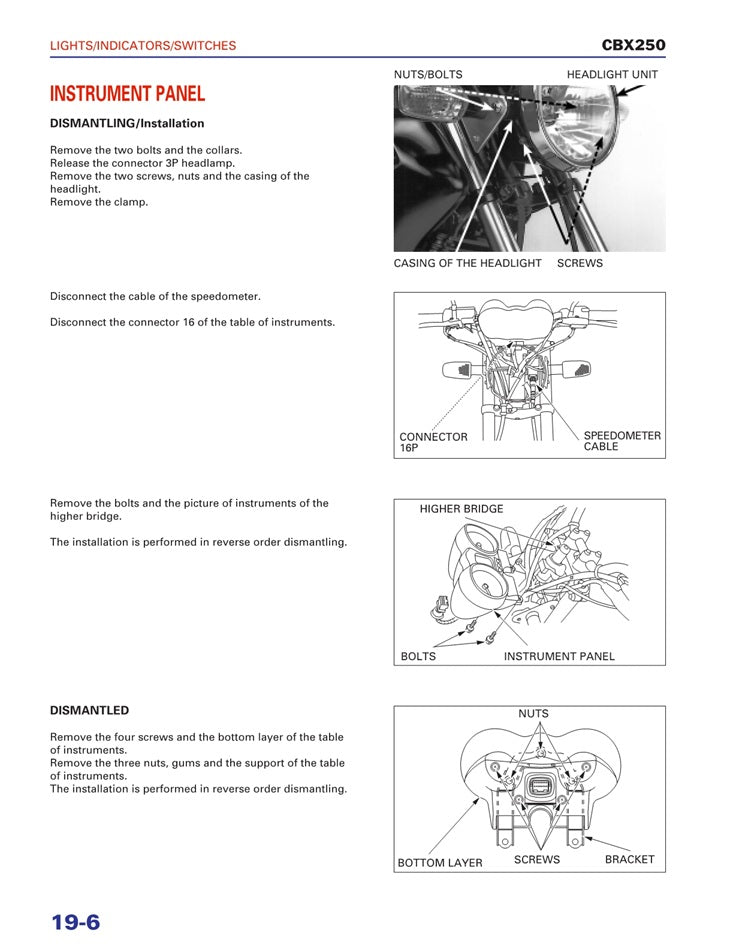 LIGHTS/INDICATORS/SWITCHES

CBX250

INSTRUMENT PANEL

DISMANTLING/Installation

Remove the two bolts and the collars.
Release the connector 3P headlamp.
Remove the two screws, nuts and the casing of the headlight.
Remove the clamp.

NUTS/BOLTS
HEADLIGHT UNIT
CASING OF THE HEADLIGHT
SCREWS

Disconnect the cable of the speedometer.

Disconnect the connector 16 of the table of instruments.

CONNECTOR 16P
SPEEDOMETER CABLE

Remove the bolts and the picture of instruments of the higher bridge.

The installation is performed in reverse order dismantling.

HIGHER BRIDGE
BOLTS
INSTRUMENT PANEL

DISMANTLED

Remove the four screws and the bottom layer of the table of instruments.
Remove the three nuts, gums and the support of the table of instruments.
The installation is performed in reverse order dismantling.

NUTS
BOTTOM LAYER
SCREWS
BRACKET

19-6