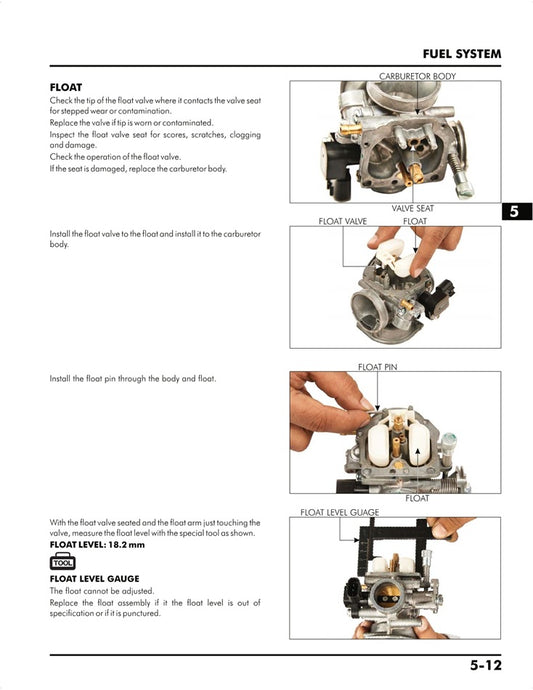 FUEL SYSTEM

FLOAT

Check the tip of the float valve where it contacts the valve seat for stepped wear or contamination.

Replace the valve if tip is worn or contaminated.

Inspect the float valve seat for scores, scratches, clogging and damage.

Check the operation of the float valve.

If the seat is damaged, replace the carburetor body.

CARBURETOR BODY

VALVE SEAT

5

Install the float valve to the float and install it to the carburetor body.

FLOAT VALVE

FLOAT

Install the float pin through the body and float.

FLOAT PIN

FLOAT

With the float valve seated and the float arm just touching the valve, measure the float level with the special tool as shown.

FLOAT LEVEL: 18.2 mm

TOOL

FLOAT LEVEL GAUGE

The float cannot be adjusted.

Replace the float assembly if it the float level is out of specification or if it is punctured.

FLOAT LEVEL GUAGE

5-12