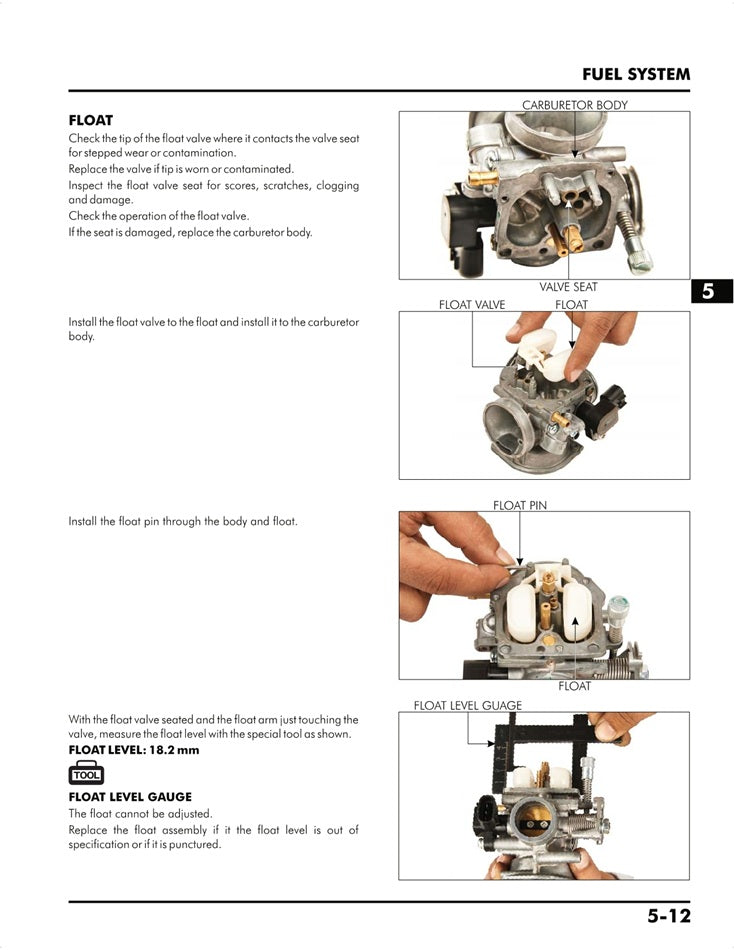 FUEL SYSTEM

FLOAT

Check the tip of the float valve where it contacts the valve seat for stepped wear or contamination.
Replace the valve if tip is worn or contaminated.
Inspect the float valve seat for scores, scratches, clogging and damage.
Check the operation of the float valve.
If the seat is damaged, replace the carburetor body.

CARBURETOR BODY

VALVE SEAT

5

Install the float valve to the float and install it to the carburetor body.

FLOAT VALVE
FLOAT

Install the float pin through the body and float.

FLOAT PIN

FLOAT

With the float valve seated and the float arm just touching the valve, measure the float level with the special tool as shown.
FLOAT LEVEL: 18.2 mm

TOOL

FLOAT LEVEL GAUGE
The float cannot be adjusted.
Replace the float assembly if it the float level is out of specification or if it is punctured.

FLOAT LEVEL GUAGE

5-12