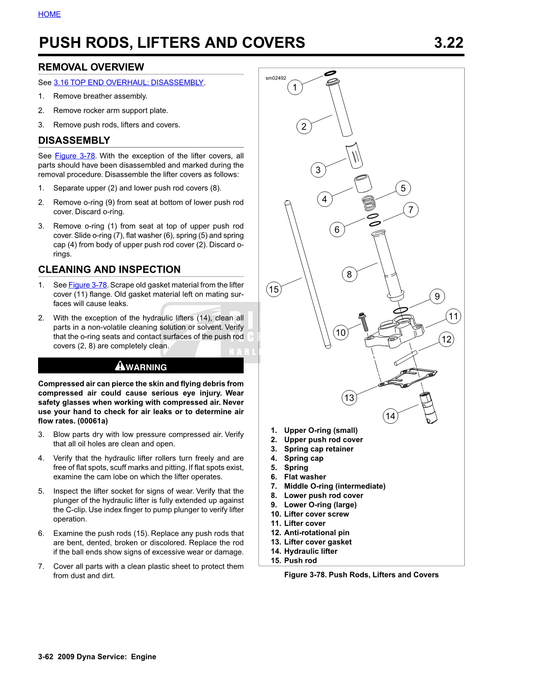 HOME

PUSH RODS, LIFTERS AND COVERS 3.22

REMOVAL OVERVIEW

See 3.16 TOP END OVERHAUL: DISASSEMBLY.

1. Remove breather assembly.

2. Remove rocker arm support plate.

3. Remove push rods, lifters and covers.

DISASSEMBLY

See Figure 3-78. With the exception of the lifter covers, all parts should have been disassembled and marked during the removal procedure. Disassemble the lifter covers as follows:

1. Separate upper (2) and lower push rod covers (8).

2. Remove o-ring (9) from seat at bottom of lower push rod cover. Discard o-ring.

3. Remove o-ring (1) from seat at top of upper push rod cover. Slide o-ring (7), flat washer (6), spring (5) and spring cap (4) from body of upper push rod cover (2). Discard o-rings.

CLEANING AND INSPECTION

1. See Figure 3-78. Scrape old gasket material from the lifter cover (11) flange. Old gasket material left on mating surfaces will cause leaks.

2. With the exception of the hydraulic lifters (14), clean all parts in a non-volatile cleaning solution or solvent. Verify that the o-ring seats and contact surfaces of the push rod covers (2, 8) are completely clean.

WARNING

Compressed air can pierce the skin and flying debris from compressed air could cause serious eye injury. Wear safety glasses when working with compressed air. Never use your hand to check for air leaks or to determine air flow rates. (00061a)

3. Blow parts dry with low pressure compressed air. Verify that all oil holes are clean and open.

4. Verify that the hydraulic lifter rollers turn freely and are free of flat spots, scuff marks and pitting. If flat spots exist, examine the cam lobe on which the lifter operates.

5. Inspect the lifter socket for signs of wear. Verify that the plunger of the hydraulic lifter is fully extended up against the C-clip. Use index finger to pump plunger to verify lifter operation.

6. Examine the push rods (15). Replace any push rods that are bent, dented, broken or discolored. Replace the rod if the ball ends show signs of excessive wear or damage.

7. Cover all parts with a clean plastic sheet to protect them from dust and dirt.

sm02492

1 2 3 4 5 6 7 8 9 10 11 12 13 14 15

1. Upper O-ring (small)
2. Upper push rod cover
3. Spring cap retainer
4. Spring cap
5. Spring
6. Flat washer
7. Middle O-ring (intermediate)
8. Lower push rod cover
9. Lower O-ring (large)
10. Lifter cover screw
11. Lifter cover
12. Anti-rotational pin
13. Lifter cover gasket
14. Hydraulic lifter
15. Push rod

Figure 3-78. Push Rods, Lifters and Covers

3-62 2009 Dyna Service: Engine