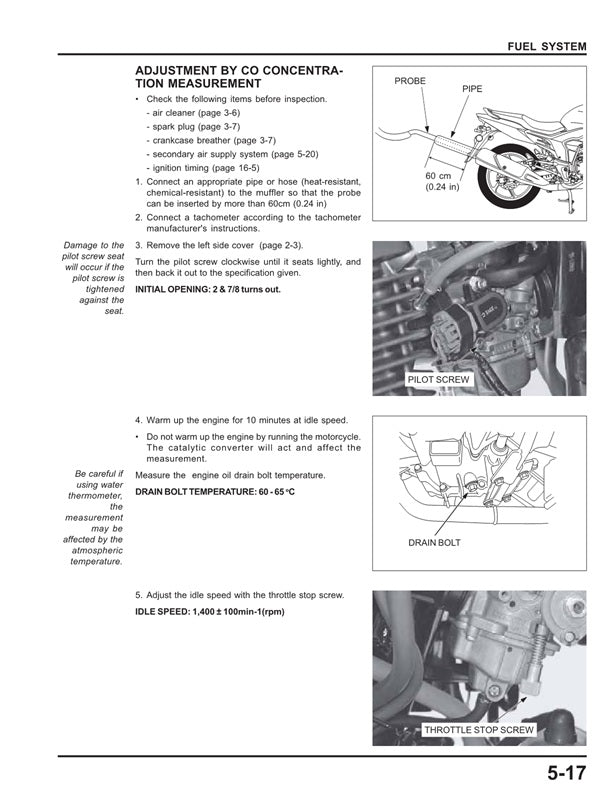 FUEL SYSTEM

ADJUSTMENT BY CO CONCENTRATION MEASUREMENT

• Check the following items before inspection.
- air cleaner (page 3-6)
- spark plug (page 3-7)
- crankcase breather (page 3-7)
- secondary air supply system (page 5-20)
- ignition timing (page 16-5)

1. Connect an appropriate pipe or hose (heat-resistant, chemical-resistant) to the muffler so that the probe can be inserted by more than 60cm (0.24 in)

2. Connect a tachometer according to the tachometer manufacturer's instructions.

PROBE
PIPE
60 cm (0.24 in)

Damage to the pilot screw seat will occur if the pilot screw is tightened against the seat.

3. Remove the left side cover (page 2-3).

Turn the pilot screw clockwise until it seats lightly, and then back it out to the specification given.

INITIAL OPENING: 2 & 7/8 turns out.

PILOT SCREW

4. Warm up the engine for 10 minutes at idle speed.

• Do not warm up the engine by running the motorcycle. The catalytic converter will act and affect the measurement.

Be careful if using water thermometer, the measurement may be affected by the atmospheric temperature.

Measure the engine oil drain bolt temperature.

DRAIN BOLT TEMPERATURE: 60 - 65 °C

DRAIN BOLT

5. Adjust the idle speed with the throttle stop screw.

IDLE SPEED: 1,400 ± 100min-1(rpm)

THROTTLE STOP SCREW

5-17