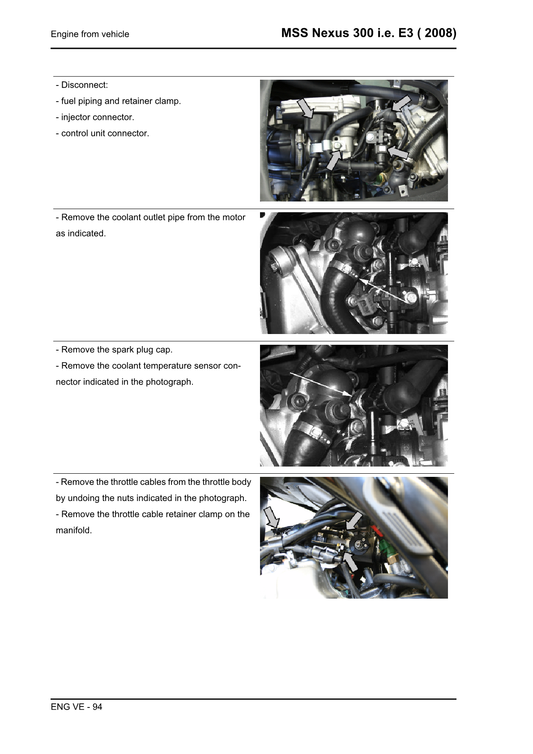 Engine from vehicle

MSS Nexus 300 i.e. E3 ( 2008)

- Disconnect:
- fuel piping and retainer clamp.
- injector connector.
- control unit connector.

- Remove the coolant outlet pipe from the motor as indicated.

- Remove the spark plug cap.
- Remove the coolant temperature sensor connector indicated in the photograph.

- Remove the throttle cables from the throttle body by undoing the nuts indicated in the photograph.
- Remove the throttle cable retainer clamp on the manifold.

ENG VE - 94