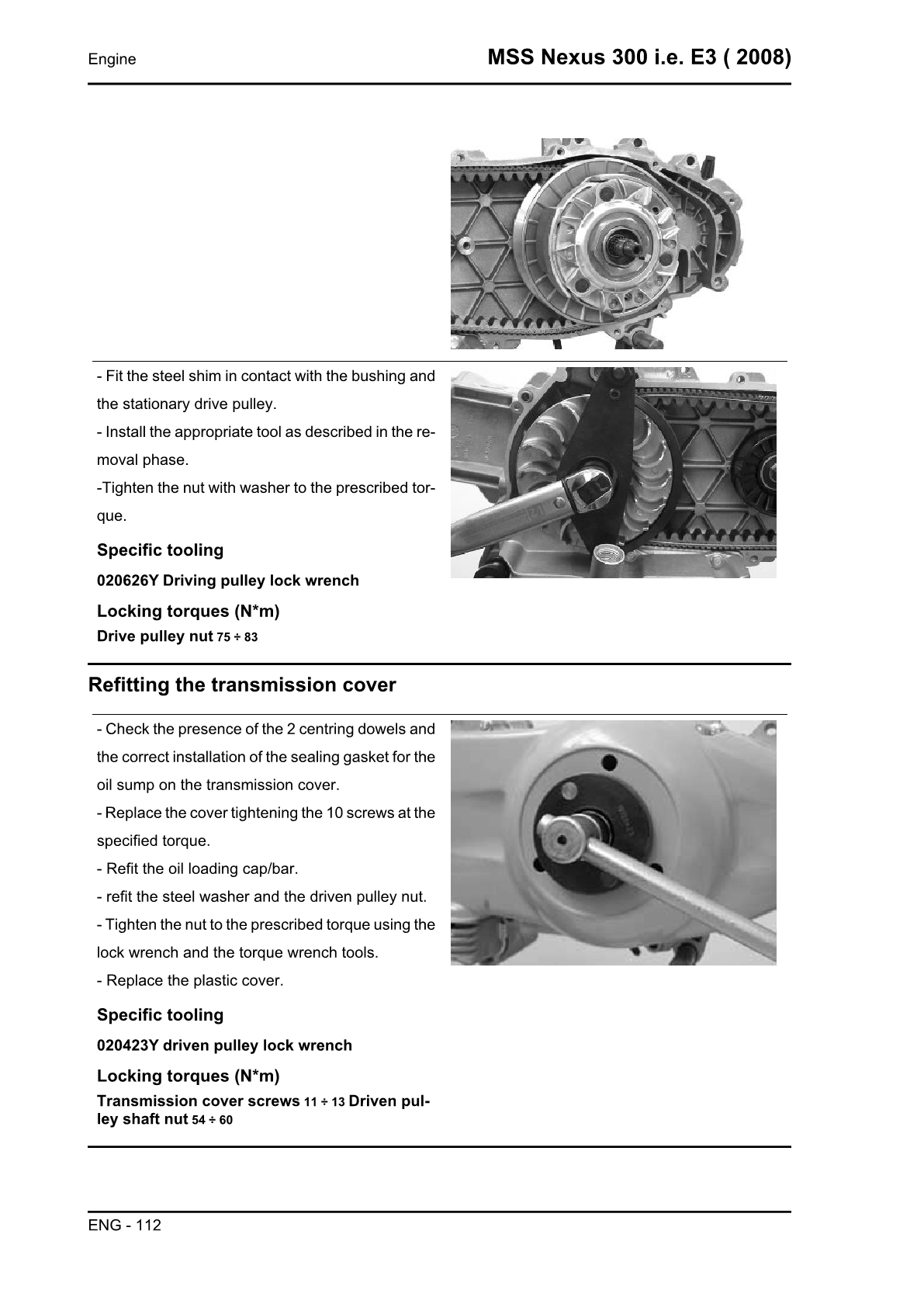 Engine

MSS Nexus 300 i.e. E3 ( 2008)

- Fit the steel shim in contact with the bushing and the stationary drive pulley.
- Install the appropriate tool as described in the removal phase.
-Tighten the nut with washer to the prescribed torque.

Specific tooling

020626Y Driving pulley lock wrench

Locking torques (N*m)

Drive pulley nut 75 ÷ 83

Refitting the transmission cover

- Check the presence of the 2 centring dowels and the correct installation of the sealing gasket for the oil sump on the transmission cover.
- Replace the cover tightening the 10 screws at the specified torque.
- Refit the oil loading cap/bar.
- refit the steel washer and the driven pulley nut.
- Tighten the nut to the prescribed torque using the lock wrench and the torque wrench tools.
- Replace the plastic cover.

Specific tooling

020423Y driven pulley lock wrench

Locking torques (N*m)

Transmission cover screws 11 ÷ 13 Driven pulley shaft nut 54 ÷ 60

ENG - 112