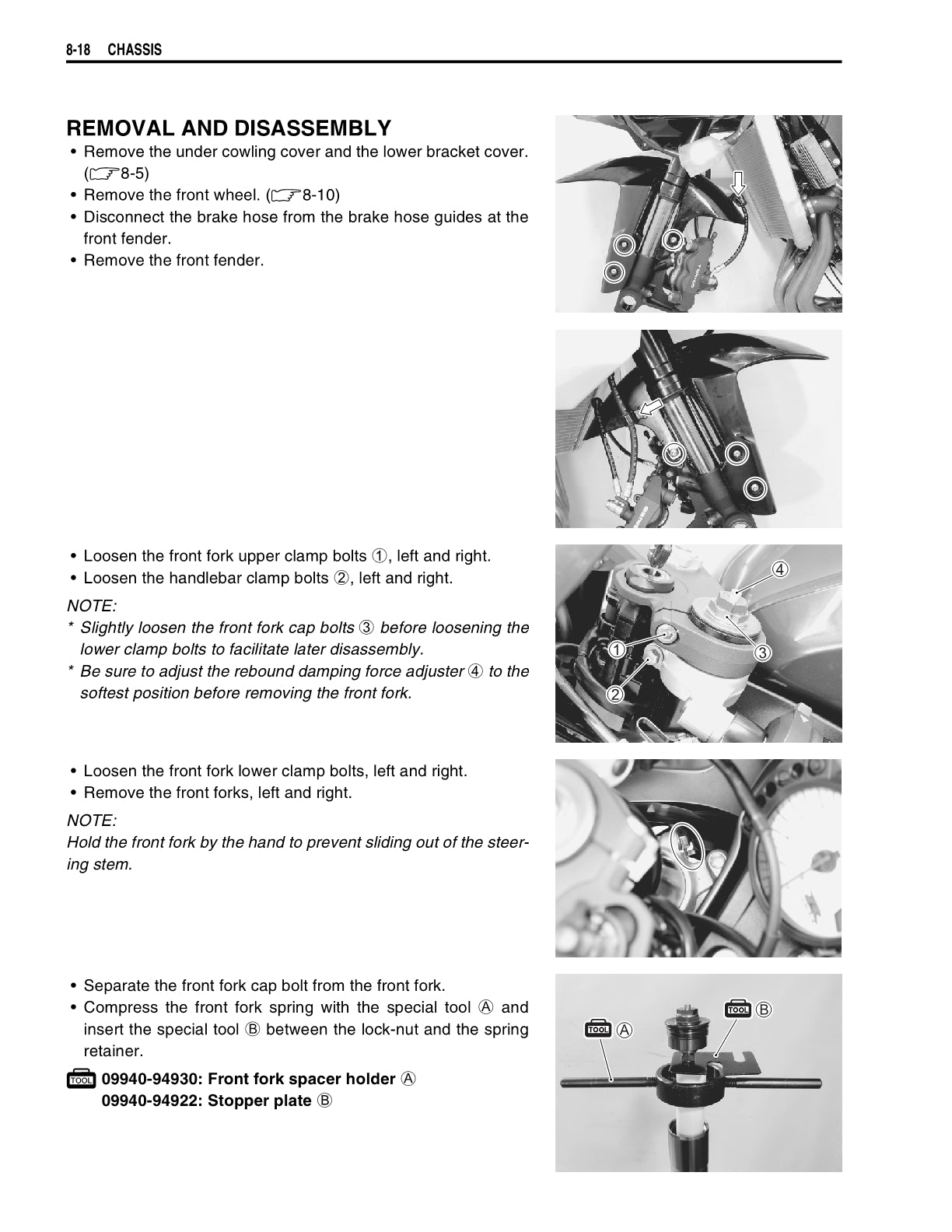 8-18 CHASSIS

REMOVAL AND DISASSEMBLY

• Remove the under cowling cover and the lower bracket cover. (☞8-5)
• Remove the front wheel. (☞8-10)
• Disconnect the brake hose from the brake hose guides at the front fender.
• Remove the front fender.

• Loosen the front fork upper clamp bolts ①, left and right.
• Loosen the handlebar clamp bolts ②, left and right.

NOTE:
* Slightly loosen the front fork cap bolts ③ before loosening the lower clamp bolts to facilitate later disassembly.
* Be sure to adjust the rebound damping force adjuster ④ to the softest position before removing the front fork.

④
①
③
②

• Loosen the front fork lower clamp bolts, left and right.
• Remove the front forks, left and right.

NOTE:
Hold the front fork by the hand to prevent sliding out of the steering stem.

• Separate the front fork cap bolt from the front fork.
• Compress the front fork spring with the special tool Ⓐ and insert the special tool Ⓑ between the lock-nut and the spring retainer.

TOOL 09940-94930: Front fork spacer holder Ⓐ
09940-94922: Stopper plate Ⓑ

TOOL Ⓑ
TOOL Ⓐ