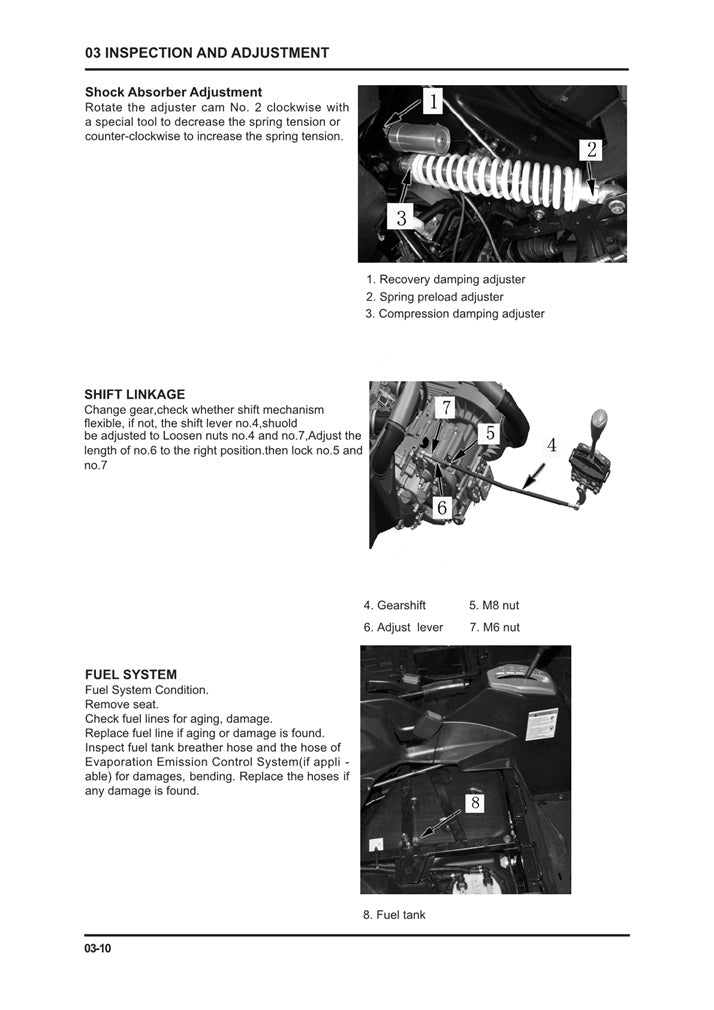 03 INSPECTION AND ADJUSTMENT

Shock Absorber Adjustment
Rotate the adjuster cam No. 2 clockwise with a special tool to decrease the spring tension or counter-clockwise to increase the spring tension.

1
2
3

1. Recovery damping adjuster
2. Spring preload adjuster
3. Compression damping adjuster

SHIFT LINKAGE
Change gear,check whether shift mechanism flexible, if not, the shift lever no.4,shuold be adjusted to Loosen nuts no.4 and no.7,Adjust the length of no.6 to the right position.then lock no.5 and no.7

7
5
4
6

4. Gearshift 5. M8 nut
6. Adjust lever 7. M6 nut

FUEL SYSTEM
Fuel System Condition.
Remove seat.
Check fuel lines for aging, damage.
Replace fuel line if aging or damage is found.
Inspect fuel tank breather hose and the hose of Evaporation Emission Control System(if appli - able) for damages, bending. Replace the hoses if any damage is found.

8

8. Fuel tank

03-10