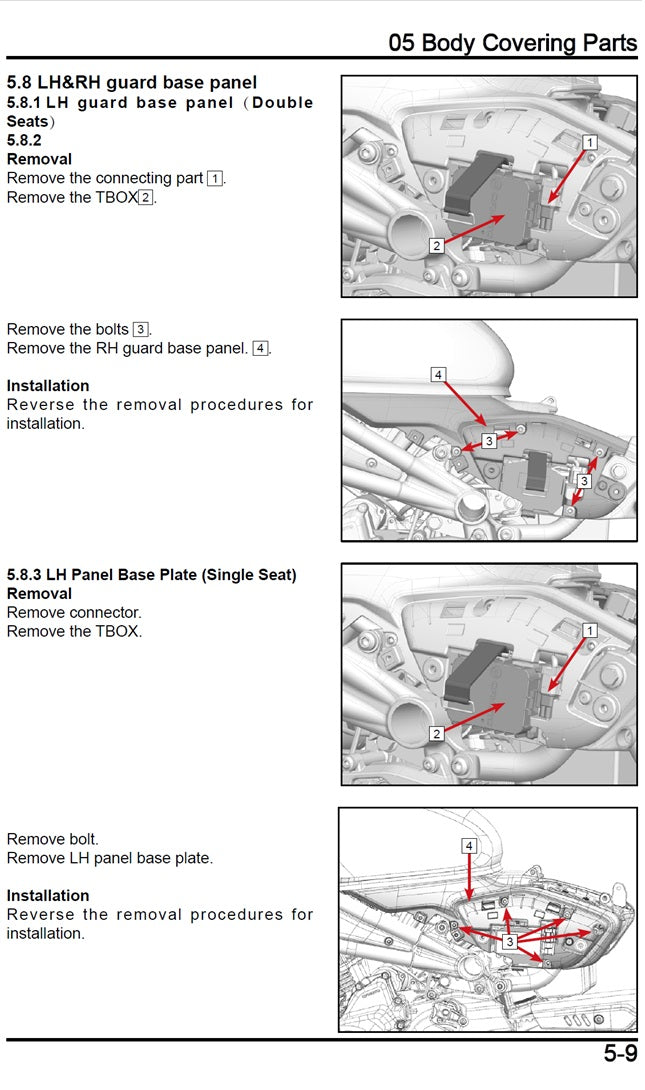 05 Body Covering Parts

5.8 LH&RH guard base panel
5.8.1 LH guard base panel（Double Seats）
5.8.2
Removal
Remove the connecting part 1.
Remove the TBOX 2.

1
2

Remove the bolts 3.
Remove the RH guard base panel. 4.

Installation
Reverse the removal procedures for installation.

4
3
3

5.8.3 LH Panel Base Plate (Single Seat)
Removal
Remove connector.
Remove the TBOX.

1
2

Remove bolt.
Remove LH panel base plate.

Installation
Reverse the removal procedures for installation.

4
3

5-9