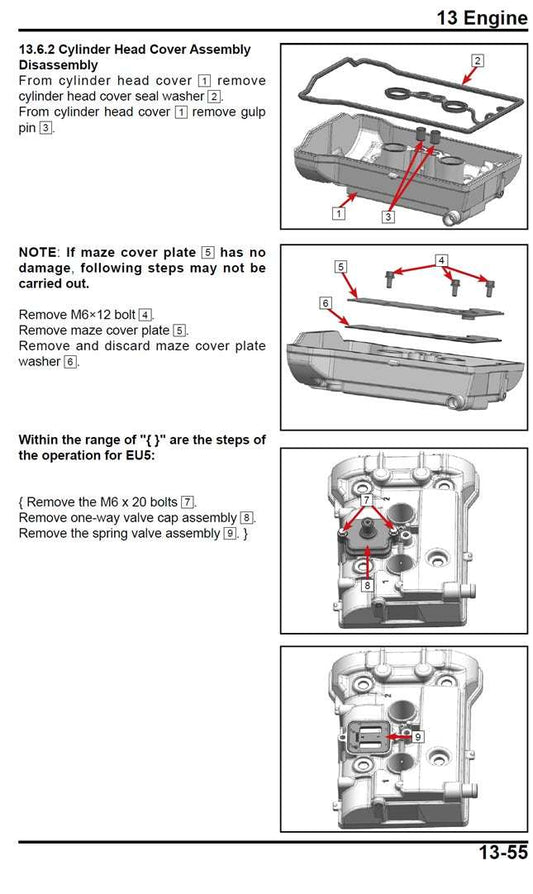 13 Engine

13.6.2 Cylinder Head Cover Assembly Disassembly
From cylinder head cover 1 remove cylinder head cover seal washer 2.
From cylinder head cover 1 remove gulp pin 3.

2
1
3

NOTE: If maze cover plate 5 has no damage, following steps may not be carried out.

Remove M6×12 bolt 4.
Remove maze cover plate 5.
Remove and discard maze cover plate washer 6.

5
4
6

Within the range of "{ }" are the steps of the operation for EU5:

{ Remove the M6 x 20 bolts 7.
Remove one-way valve cap assembly 8.
Remove the spring valve assembly 9. }

7
8

9

13-55