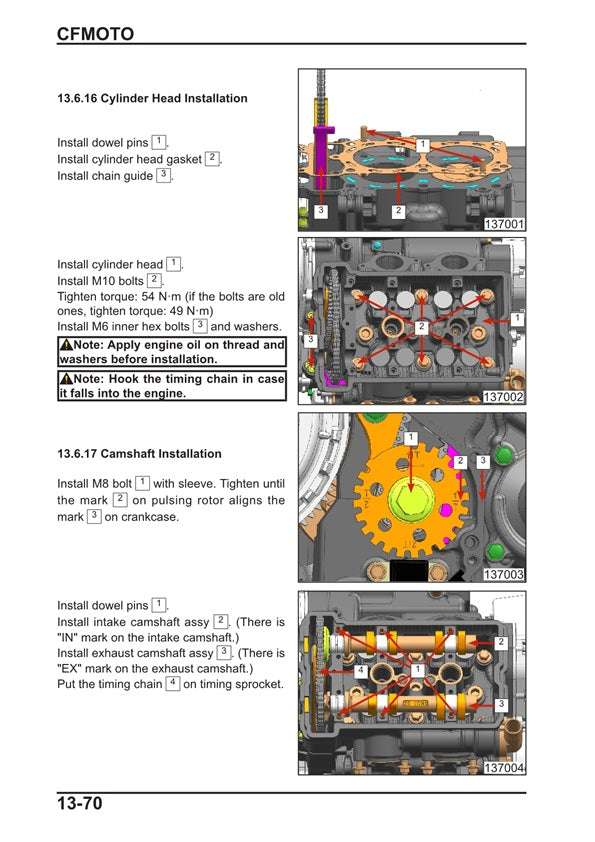 CFMOTO

13.6.16 Cylinder Head Installation

Install dowel pins 1.
Install cylinder head gasket 2.
Install chain guide 3.

1
3
2
137001

Install cylinder head 1.
Install M10 bolts 2.
Tighten torque: 54 N·m (if the bolts are old ones, tighten torque: 49 N·m)
Install M6 inner hex bolts 3 and washers.

Note: Apply engine oil on thread and washers before installation.

Note: Hook the timing chain in case it falls into the engine.

1
2
3
137002

13.6.17 Camshaft Installation

Install M8 bolt 1 with sleeve. Tighten until the mark 2 on pulsing rotor aligns the mark 3 on crankcase.

1
2
3
137003

Install dowel pins 1.
Install intake camshaft assy 2. (There is "IN" mark on the intake camshaft.)
Install exhaust camshaft assy 3. (There is "EX" mark on the exhaust camshaft.)
Put the timing chain 4 on timing sprocket.

2
4
1
3
137004

13-70