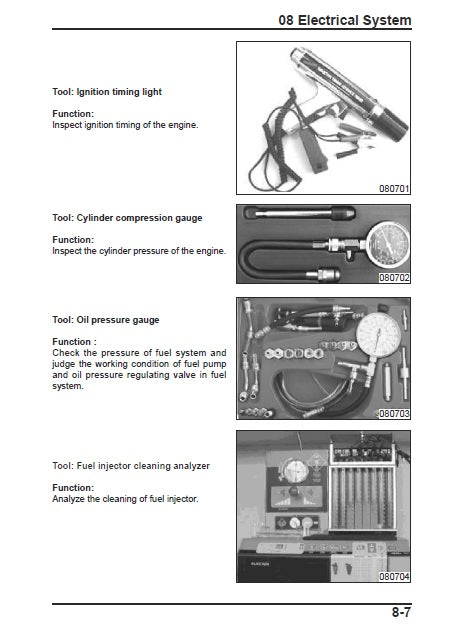 08 Electrical System

Tool: Ignition timing light

Function:
Inspect ignition timing of the engine.

080701

Tool: Cylinder compression gauge

Function:
Inspect the cylinder pressure of the engine.

080702

Tool: Oil pressure gauge

Function :
Check the pressure of fuel system and judge the working condition of fuel pump and oil pressure regulating valve in fuel system.

080703

Tool: Fuel injector cleaning analyzer

Function:
Analyze the cleaning of fuel injector.

080704

8-7