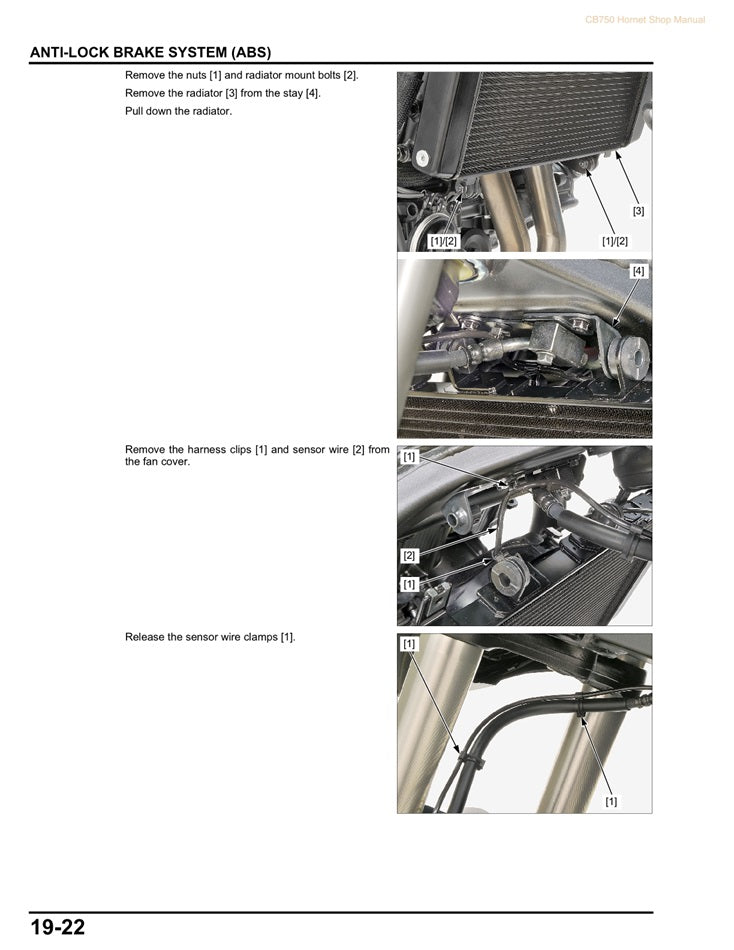 CB750 Hornet Shop Manual

ANTI-LOCK BRAKE SYSTEM (ABS)

Remove the nuts [1] and radiator mount bolts [2].

Remove the radiator [3] from the stay [4].

Pull down the radiator.

[3]

[1]/[2]

[1]/[2]

[4]

Remove the harness clips [1] and sensor wire [2] from the fan cover.

[1]

[2]

[1]

Release the sensor wire clamps [1].

[1]

[1]

19-22