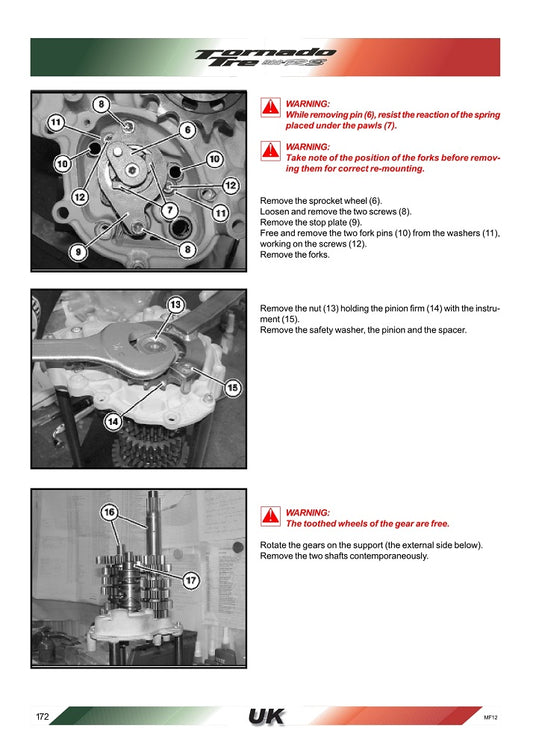 Tornado Tre

8
11
6
10
10
12
12
7
11
9
8

WARNING:
While removing pin (6), resist the reaction of the spring placed under the pawls (7).

WARNING:
Take note of the position of the forks before removing them for correct re-mounting.

Remove the sprocket wheel (6).
Loosen and remove the two screws (8).
Remove the stop plate (9).
Free and remove the two fork pins (10) from the washers (11), working on the screws (12).
Remove the forks.

13
15
14

Remove the nut (13) holding the pinion firm (14) with the instrument (15).
Remove the safety washer, the pinion and the spacer.

16
17

WARNING:
The toothed wheels of the gear are free.

Rotate the gears on the support (the external side below).
Remove the two shafts contemporaneously.

172
UK
MF12