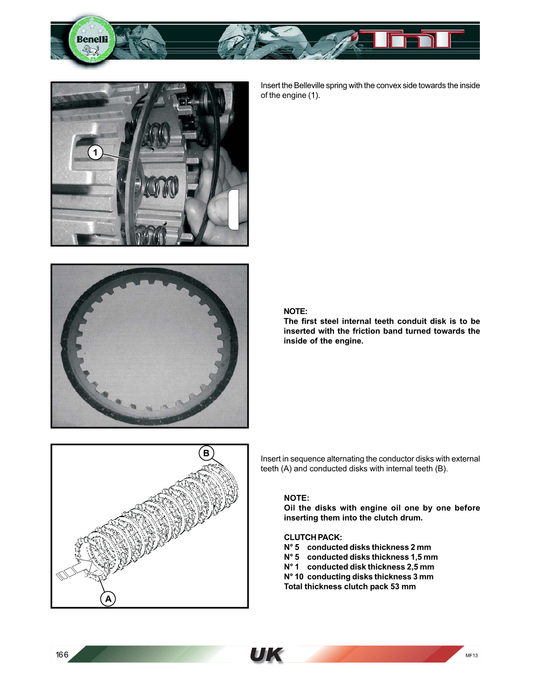 Benelli

TnT

1

Insert the Belleville spring with the convex side towards the inside of the engine (1).

NOTE:
The first steel internal teeth conduit disk is to be inserted with the friction band turned towards the inside of the engine.

B

A

Insert in sequence alternating the conductor disks with external teeth (A) and conducted disks with internal teeth (B).

NOTE:
Oil the disks with engine oil one by one before inserting them into the clutch drum.

CLUTCH PACK:
N° 5 conducted disks thickness 2 mm
N° 5 conducted disks thickness 1,5 mm
N° 1 conducted disk thickness 2,5 mm
N° 10 conducting disks thickness 3 mm
Total thickness clutch pack 53 mm

166

UK

MF13