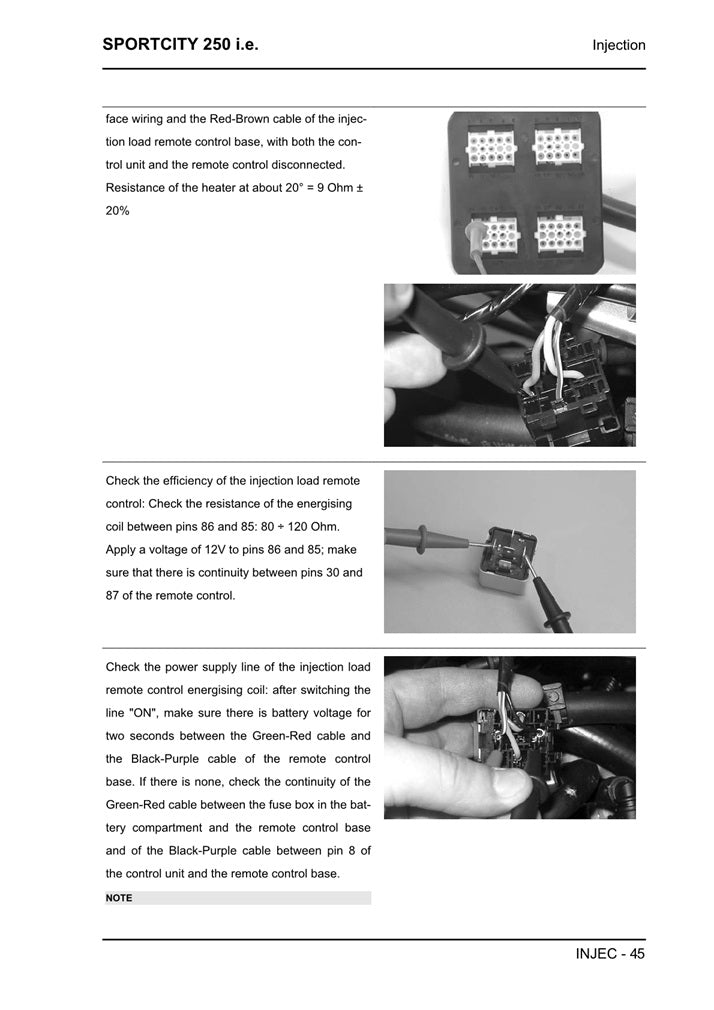 SPORTCITY 250 i.e.

Injection

face wiring and the Red-Brown cable of the injection load remote control base, with both the control unit and the remote control disconnected. Resistance of the heater at about 20° = 9 Ohm ± 20%

Check the efficiency of the injection load remote control: Check the resistance of the energising coil between pins 86 and 85: 80 ÷ 120 Ohm. Apply a voltage of 12V to pins 86 and 85; make sure that there is continuity between pins 30 and 87 of the remote control.

Check the power supply line of the injection load remote control energising coil: after switching the line "ON", make sure there is battery voltage for two seconds between the Green-Red cable and the Black-Purple cable of the remote control base. If there is none, check the continuity of the Green-Red cable between the fuse box in the battery compartment and the remote control base and of the Black-Purple cable between pin 8 of the control unit and the remote control base.

NOTE

INJEC - 45