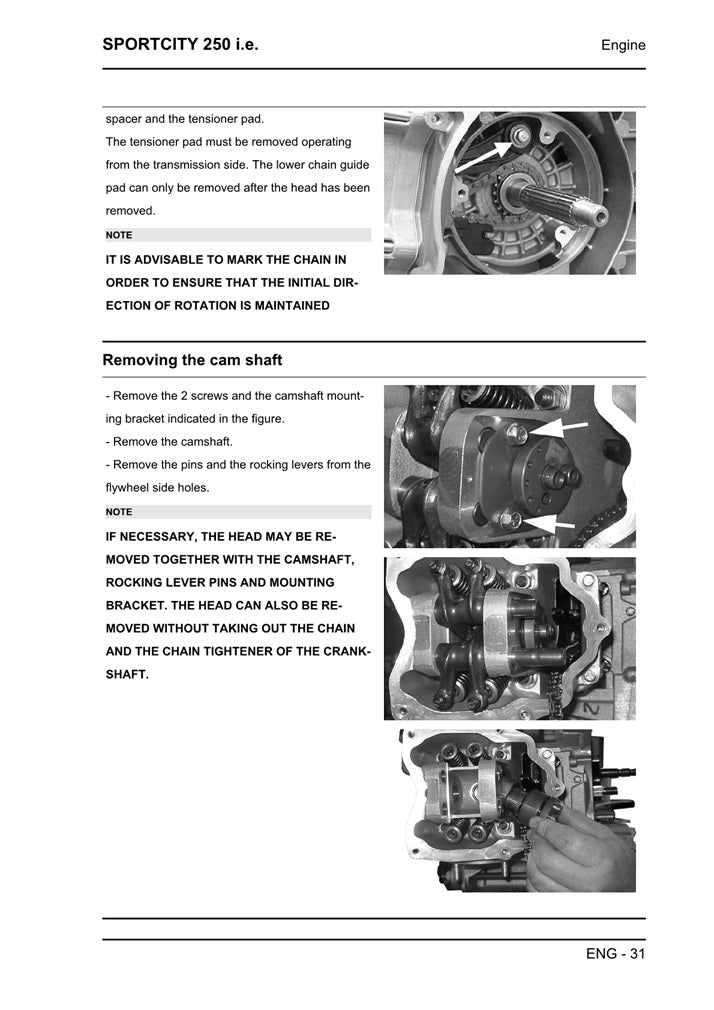 SPORTCITY 250 i.e.

Engine

spacer and the tensioner pad.
The tensioner pad must be removed operating from the transmission side. The lower chain guide pad can only be removed after the head has been removed.

NOTE

IT IS ADVISABLE TO MARK THE CHAIN IN ORDER TO ENSURE THAT THE INITIAL DIRECTION OF ROTATION IS MAINTAINED

Removing the cam shaft

- Remove the 2 screws and the camshaft mounting bracket indicated in the figure.
- Remove the camshaft.
- Remove the pins and the rocking levers from the flywheel side holes.

NOTE

IF NECESSARY, THE HEAD MAY BE REMOVED TOGETHER WITH THE CAMSHAFT, ROCKING LEVER PINS AND MOUNTING BRACKET. THE HEAD CAN ALSO BE REMOVED WITHOUT TAKING OUT THE CHAIN AND THE CHAIN TIGHTENER OF THE CRANKSHAFT.

ENG - 31