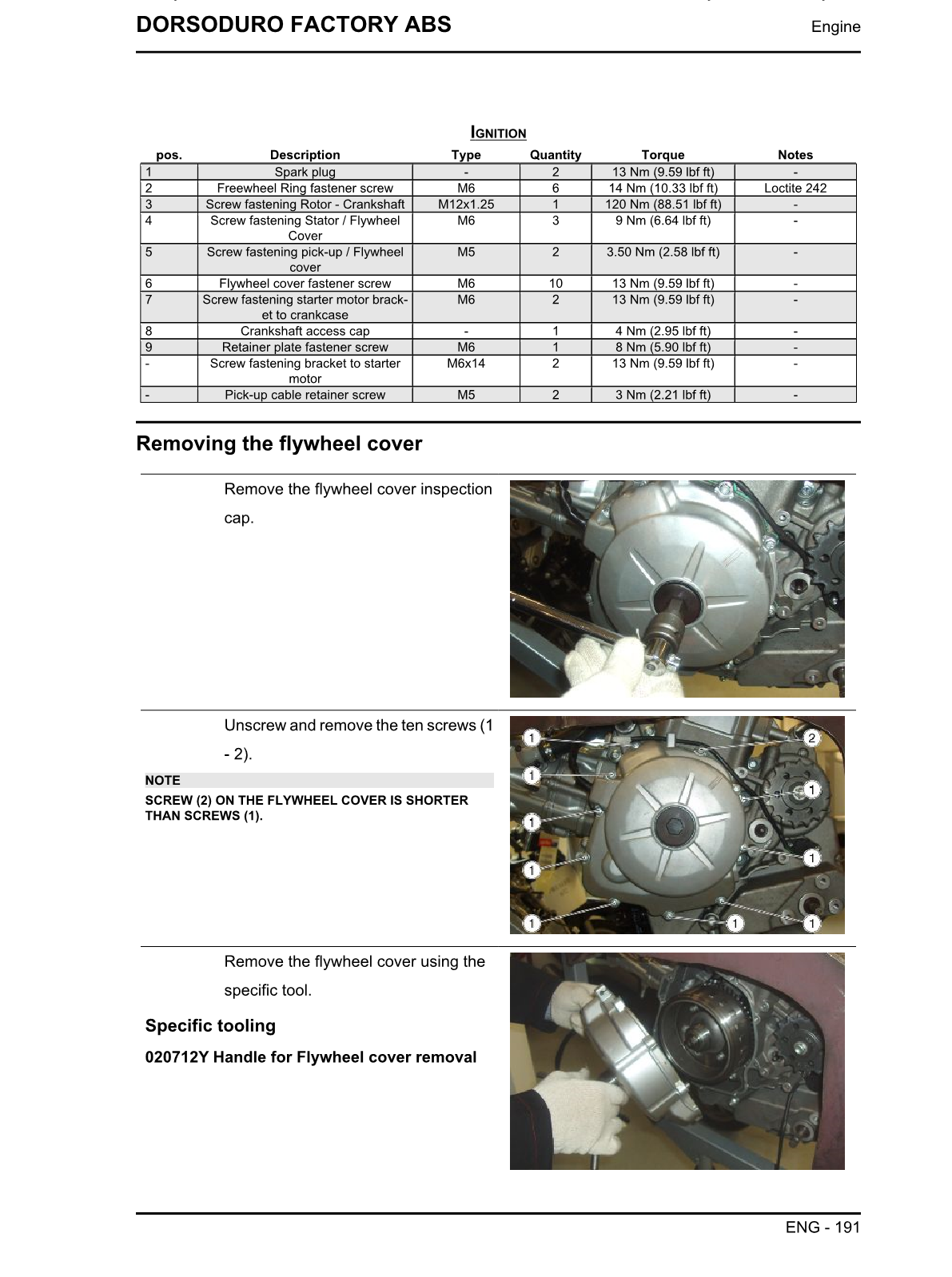 DORSODURO FACTORY ABS

Engine

IGNITION

| pos. | Description | Type | Quantity | Torque | Notes |
|---|---|---|---|---|---|
| 1 | Spark plug | - | 2 | 13 Nm (9.59 lbf ft) | - |
| 2 | Freewheel Ring fastener screw | M6 | 6 | 14 Nm (10.33 lbf ft) | Loctite 242 |
| 3 | Screw fastening Rotor - Crankshaft | M12x1.25 | 1 | 120 Nm (88.51 lbf ft) | - |
| 4 | Screw fastening Stator / Flywheel Cover | M6 | 3 | 9 Nm (6.64 lbf ft) | - |
| 5 | Screw fastening pick-up / Flywheel cover | M5 | 2 | 3.50 Nm (2.58 lbf ft) | - |
| 6 | Flywheel cover fastener screw | M6 | 10 | 13 Nm (9.59 lbf ft) | - |
| 7 | Screw fastening starter motor bracket to crankcase | M6 | 2 | 13 Nm (9.59 lbf ft) | - |
| 8 | Crankshaft access cap | - | 1 | 4 Nm (2.95 lbf ft) | - |
| 9 | Retainer plate fastener screw | M6 | 1 | 8 Nm (5.90 lbf ft) | - |
| - | Screw fastening bracket to starter motor | M6x14 | 2 | 13 Nm (9.59 lbf ft) | - |
| - | Pick-up cable retainer screw | M5 | 2 | 3 Nm (2.21 lbf ft) | - |

Removing the flywheel cover

Remove the flywheel cover inspection cap.

Unscrew and remove the ten screws (1 - 2).

NOTE

SCREW (2) ON THE FLYWHEEL COVER IS SHORTER THAN SCREWS (1).

1 2 1 1 1 1 1 1 1 1

Remove the flywheel cover using the specific tool.

Specific tooling

020712Y Handle for Flywheel cover removal

ENG - 191