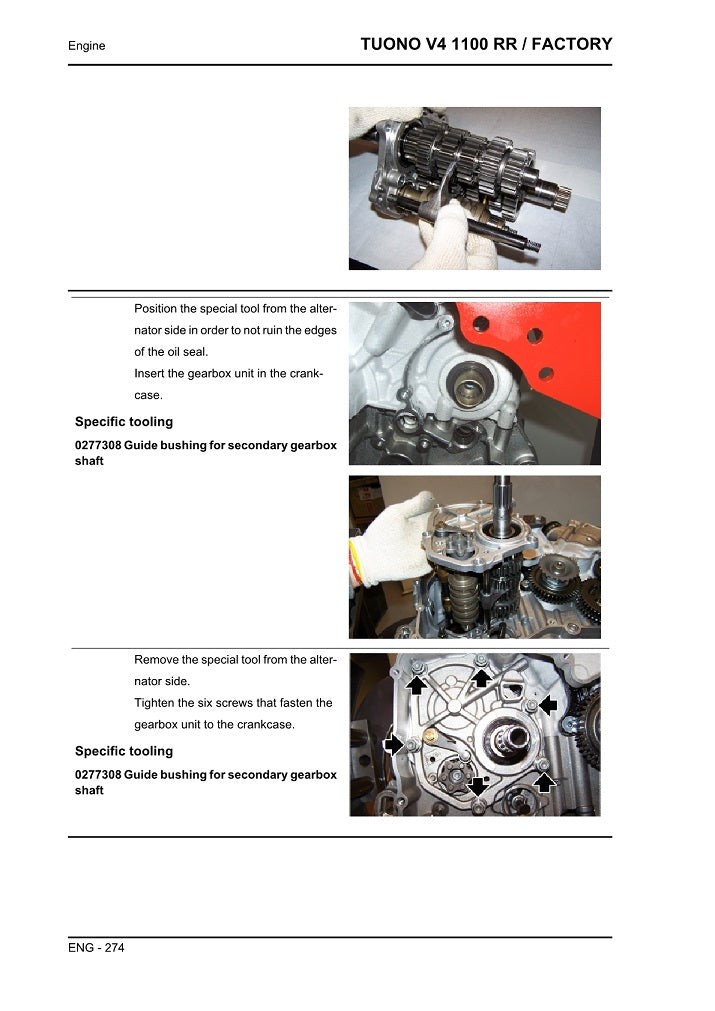 Engine

TUONO V4 1100 RR / FACTORY

Position the special tool from the alternator side in order to not ruin the edges of the oil seal.

Insert the gearbox unit in the crankcase.

Specific tooling

0277308 Guide bushing for secondary gearbox shaft

Remove the special tool from the alternator side.

Tighten the six screws that fasten the gearbox unit to the crankcase.

Specific tooling

0277308 Guide bushing for secondary gearbox shaft

ENG - 274