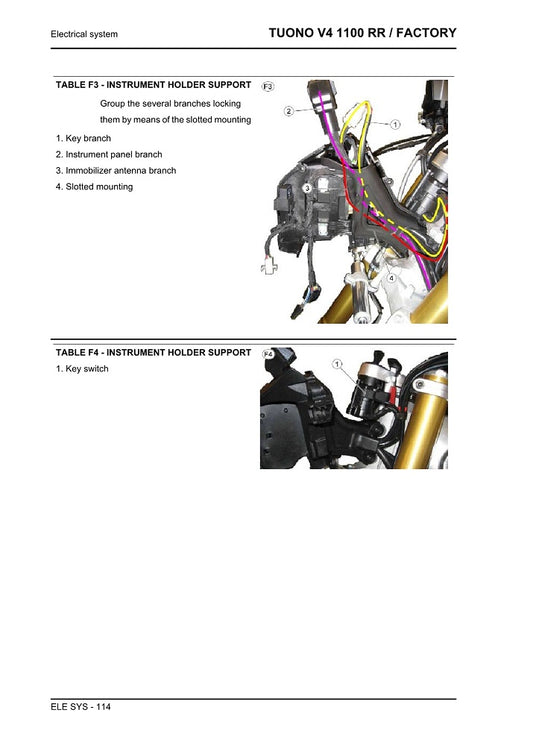 Electrical system

TUONO V4 1100 RR / FACTORY

TABLE F3 - INSTRUMENT HOLDER SUPPORT

Group the several branches locking them by means of the slotted mounting

1. Key branch
2. Instrument panel branch
3. Immobilizer antenna branch
4. Slotted mounting

F3

2

1

3

4

TABLE F4 - INSTRUMENT HOLDER SUPPORT

1. Key switch

F4

1

ELE SYS - 114