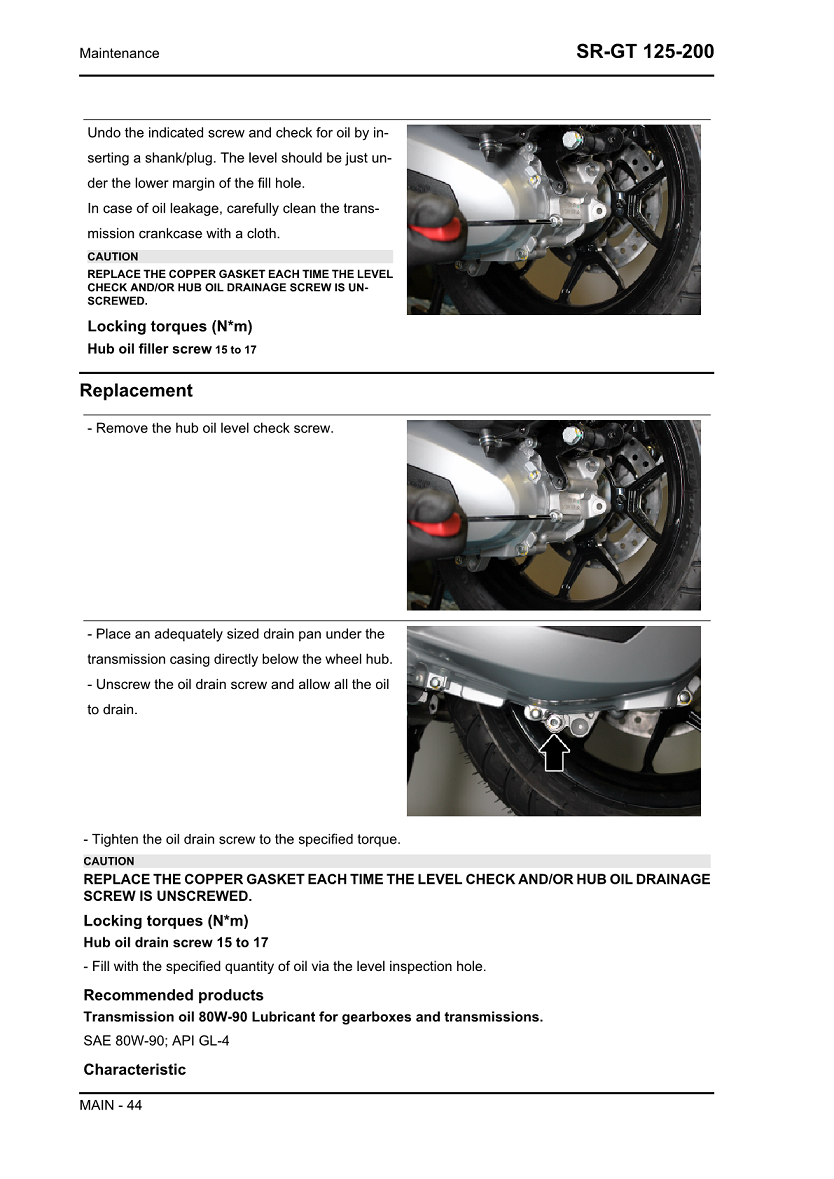 Maintenance

SR-GT 125-200

Undo the indicated screw and check for oil by inserting a shank/plug. The level should be just under the lower margin of the fill hole.
In case of oil leakage, carefully clean the transmission crankcase with a cloth.

CAUTION

REPLACE THE COPPER GASKET EACH TIME THE LEVEL CHECK AND/OR HUB OIL DRAINAGE SCREW IS UNSCREWED.

Locking torques (N*m)

Hub oil filler screw 15 to 17

Replacement

- Remove the hub oil level check screw.

- Place an adequately sized drain pan under the transmission casing directly below the wheel hub.
- Unscrew the oil drain screw and allow all the oil to drain.

- Tighten the oil drain screw to the specified torque.

CAUTION

REPLACE THE COPPER GASKET EACH TIME THE LEVEL CHECK AND/OR HUB OIL DRAINAGE SCREW IS UNSCREWED.

Locking torques (N*m)

Hub oil drain screw 15 to 17

- Fill with the specified quantity of oil via the level inspection hole.

Recommended products

Transmission oil 80W-90 Lubricant for gearboxes and transmissions.

SAE 80W-90; API GL-4

Characteristic

MAIN - 44