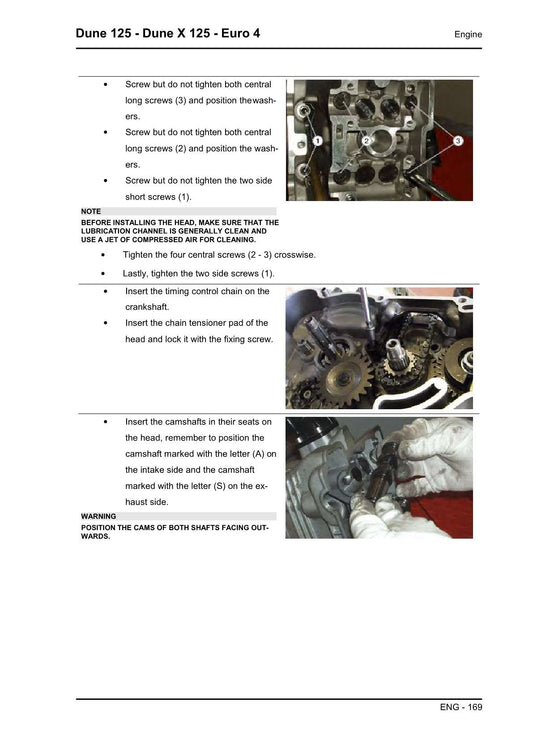 Dune 125 - Dune X 125 - Euro 4

Engine

• Screw but do not tighten both central long screws (3) and position thewashers.

• Screw but do not tighten both central long screws (2) and position the washers.

• Screw but do not tighten the two side short screws (1).

1

2

3

NOTE

BEFORE INSTALLING THE HEAD, MAKE SURE THAT THE LUBRICATION CHANNEL IS GENERALLY CLEAN AND USE A JET OF COMPRESSED AIR FOR CLEANING.

• Tighten the four central screws (2 - 3) crosswise.

• Lastly, tighten the two side screws (1).

• Insert the timing control chain on the crankshaft.

• Insert the chain tensioner pad of the head and lock it with the fixing screw.

• Insert the camshafts in their seats on the head, remember to position the camshaft marked with the letter (A) on the intake side and the camshaft marked with the letter (S) on the exhaust side.

WARNING

POSITION THE CAMS OF BOTH SHAFTS FACING OUTWARDS.

ENG - 169