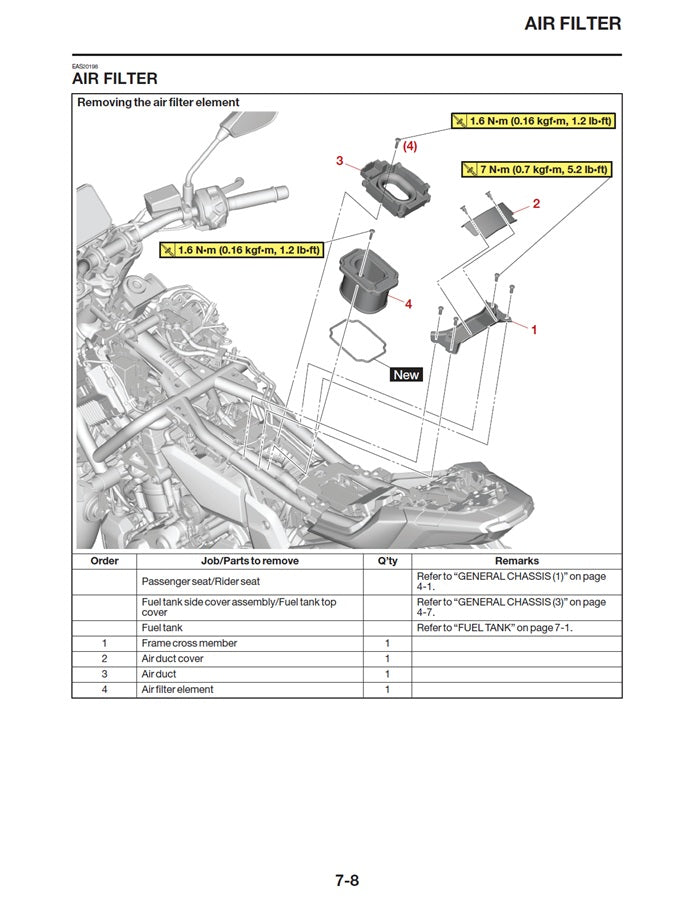 AIR FILTER

EAS20196

AIR FILTER

Removing the air filter element

1.6 N·m (0.16 kgf·m, 1.2 lb·ft)

(4)

3

7 N·m (0.7 kgf·m, 5.2 lb·ft)

2

1.6 N·m (0.16 kgf·m, 1.2 lb·ft)

4

1

New

| Order | Job/Parts to remove | Q'ty | Remarks |
|---|---|---|---|
| | Passenger seat/Rider seat | | Refer to "GENERAL CHASSIS (1)" on page 4-1. |
| | Fuel tank side cover assembly/Fuel tank top cover | | Refer to "GENERAL CHASSIS (3)" on page 4-7. |
| | Fuel tank | | Refer to "FUEL TANK" on page 7-1. |
| 1 | Frame cross member | 1 | |
| 2 | Air duct cover | 1 | |
| 3 | Air duct | 1 | |
| 4 | Air filter element | 1 | |

7-8