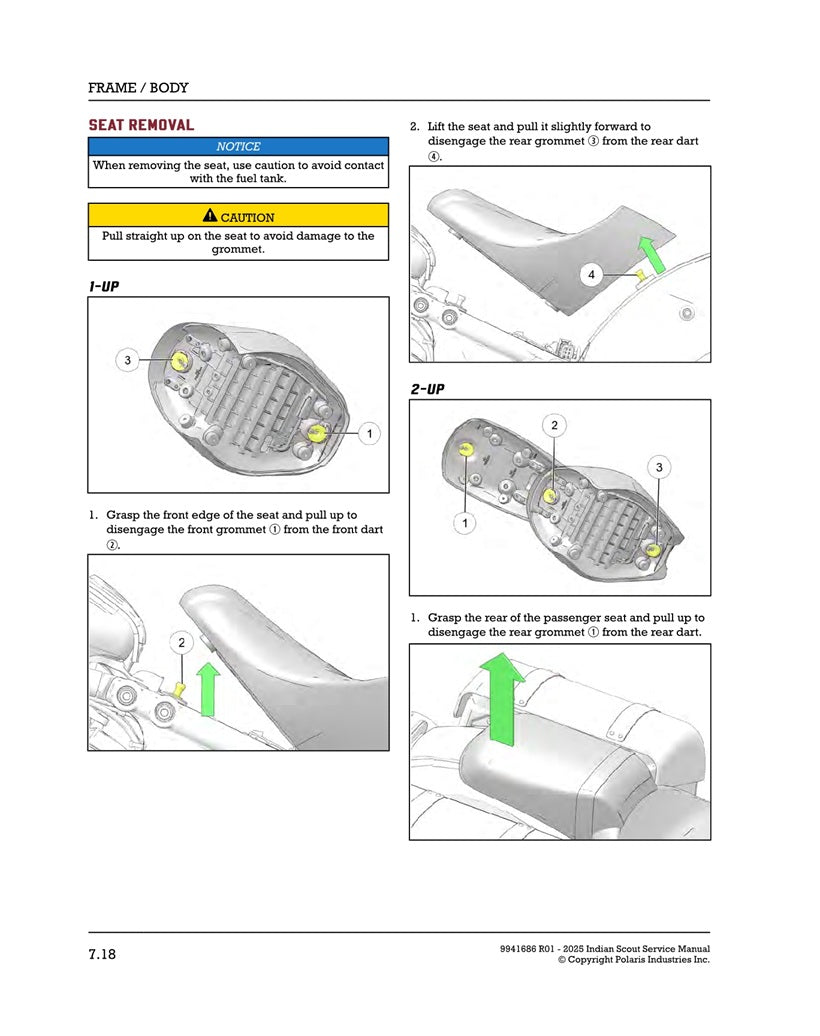 FRAME / BODY

SEAT REMOVAL

NOTICE

When removing the seat, use caution to avoid contact with the fuel tank.

CAUTION

Pull straight up on the seat to avoid damage to the grommet.

1-UP

3

1

1. Grasp the front edge of the seat and pull up to disengage the front grommet ① from the front dart ②.

2

2. Lift the seat and pull it slightly forward to disengage the rear grommet ③ from the rear dart ④.

4

2-UP

2

3

1

1. Grasp the rear of the passenger seat and pull up to disengage the rear grommet ① from the rear dart.

7.18

9941686 R01 - 2025 Indian Scout Service Manual
© Copyright Polaris Industries Inc.