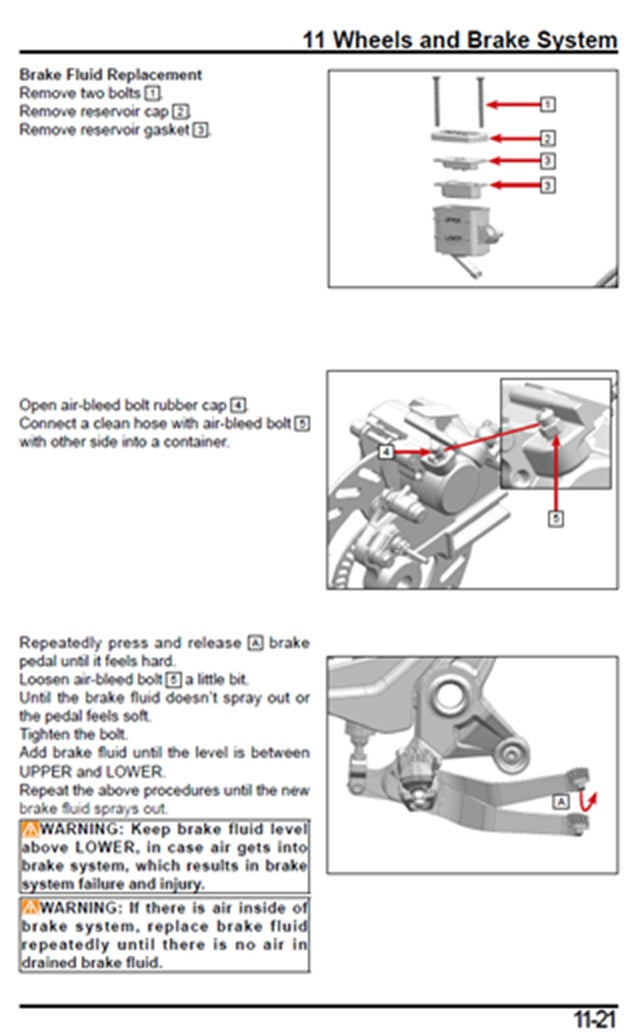 11 Wheels and Brake System

Brake Fluid Replacement
Remove two bolts 1.
Remove reservoir cap 2.
Remove reservoir gasket 3.

1
2
3
3
UPPER
LOWER

Open air-bleed bolt rubber cap 4.
Connect a clean hose with air-bleed bolt 5 with other side into a container.

4
5

Repeatedly press and release A brake pedal until it feels hard.
Loosen air-bleed bolt 5 a little bit.
Until the brake fluid doesn't spray out or the pedal feels soft.
Tighten the bolt.
Add brake fluid until the level is between UPPER and LOWER.
Repeat the above procedures until the new brake fluid sprays out.

WARNING: Keep brake fluid level above LOWER, in case air gets into brake system, which results in brake system failure and injury.

WARNING: If there is air inside of brake system, replace brake fluid repeatedly until there is no air in drained brake fluid.

A

11-21