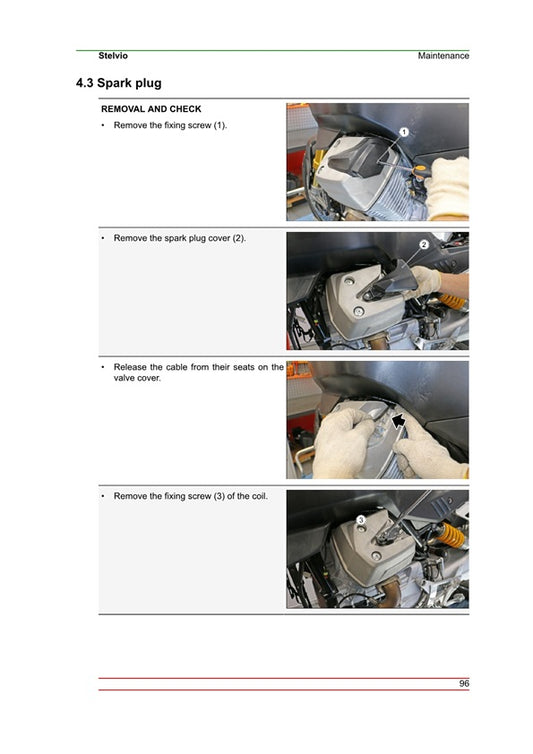 Stelvio

Maintenance

4.3 Spark plug

REMOVAL AND CHECK

• Remove the fixing screw (1).

1

• Remove the spark plug cover (2).

2

• Release the cable from their seats on the valve cover.

• Remove the fixing screw (3) of the coil.

3

96