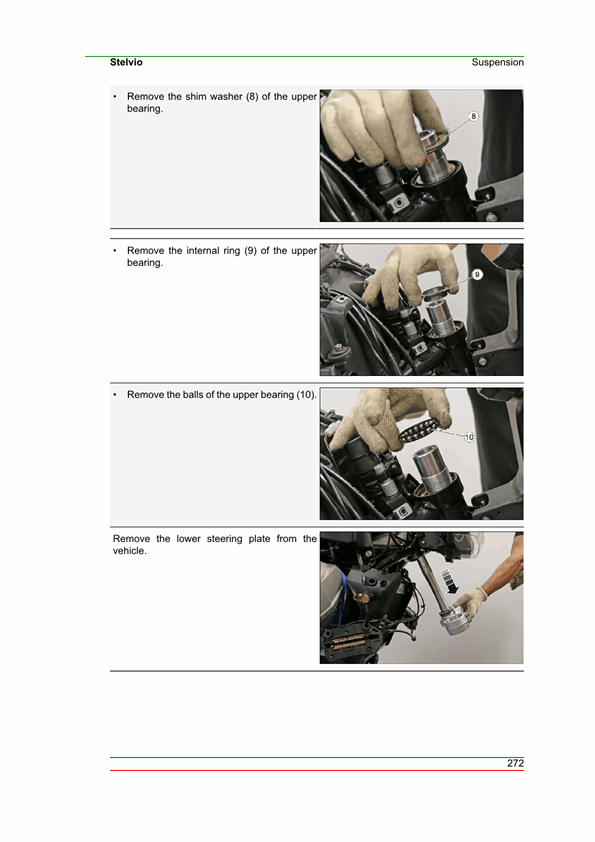 Stelvio

Suspension

• Remove the shim washer (8) of the upper bearing.

8

• Remove the internal ring (9) of the upper bearing.

9

• Remove the balls of the upper bearing (10).

10

Remove the lower steering plate from the vehicle.

272