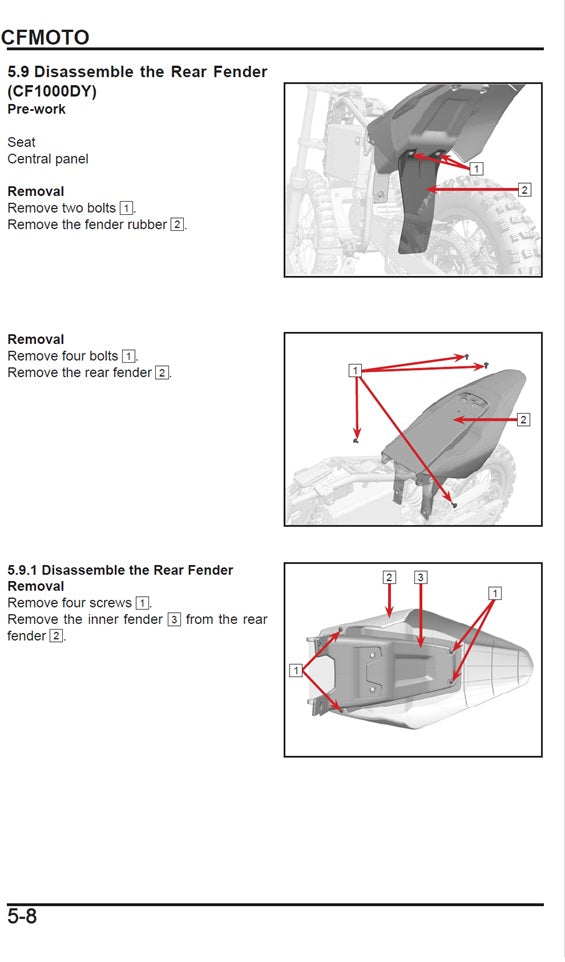 CFMOTO

5.9 Disassemble the Rear Fender (CF1000DY)
Pre-work

Seat
Central panel

Removal
Remove two bolts 1.
Remove the fender rubber 2.

1
2

Removal
Remove four bolts 1.
Remove the rear fender 2.

1
2

5.9.1 Disassemble the Rear Fender
Removal
Remove four screws 1.
Remove the inner fender 3 from the rear fender 2.

2
3
1
1

5-8