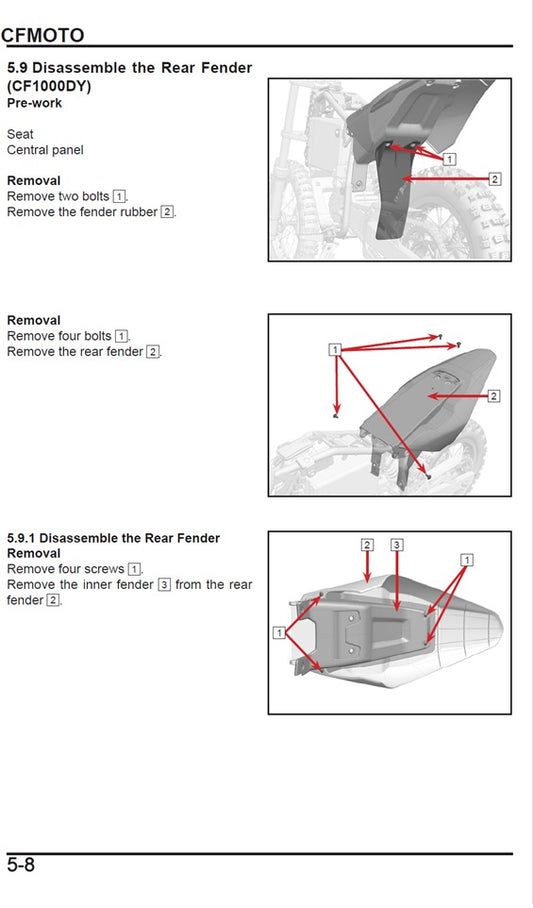 CFMOTO

5.9 Disassemble the Rear Fender (CF1000DY)
Pre-work

Seat
Central panel

Removal
Remove two bolts 1.
Remove the fender rubber 2.

1
2

Removal
Remove four bolts 1.
Remove the rear fender 2.

1
2

5.9.1 Disassemble the Rear Fender
Removal
Remove four screws 1.
Remove the inner fender 3 from the rear fender 2.

2
3
1
1

5-8