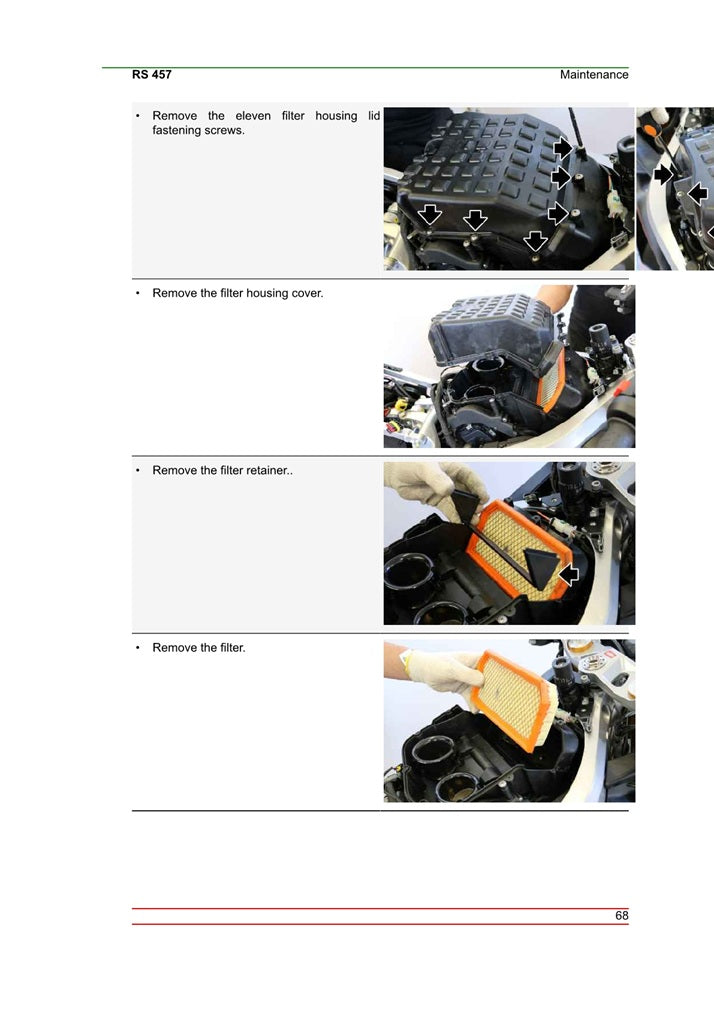 RS 457

Maintenance

• Remove the eleven filter housing lid fastening screws.

• Remove the filter housing cover.

• Remove the filter retainer..

• Remove the filter.

68