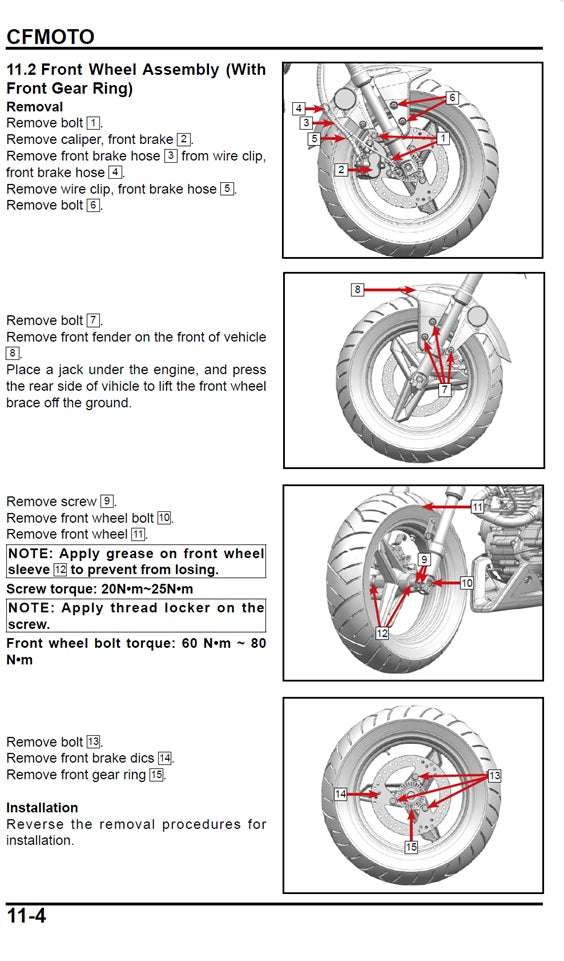 CFMOTO

11.2 Front Wheel Assembly (With Front Gear Ring)
Removal
Remove bolt 1.
Remove caliper, front brake 2.
Remove front brake hose 3 from wire clip, front brake hose 4.
Remove wire clip, front brake hose 5.
Remove bolt 6.

4
3
5
2
6
1

Remove bolt 7.
Remove front fender on the front of vehicle 8.
Place a jack under the engine, and press the rear side of vihicle to lift the front wheel brace off the ground.

8
7

Remove screw 9.
Remove front wheel bolt 10.
Remove front wheel 11.
NOTE: Apply grease on front wheel sleeve 12 to prevent from losing.
Screw torque: 20N•m~25N•m
NOTE: Apply thread locker on the screw.
Front wheel bolt torque: 60 N•m ~ 80 N•m

11
9
10
12

Remove bolt 13.
Remove front brake dics 14.
Remove front gear ring 15.

Installation
Reverse the removal procedures for installation.

14
13
15

11-4