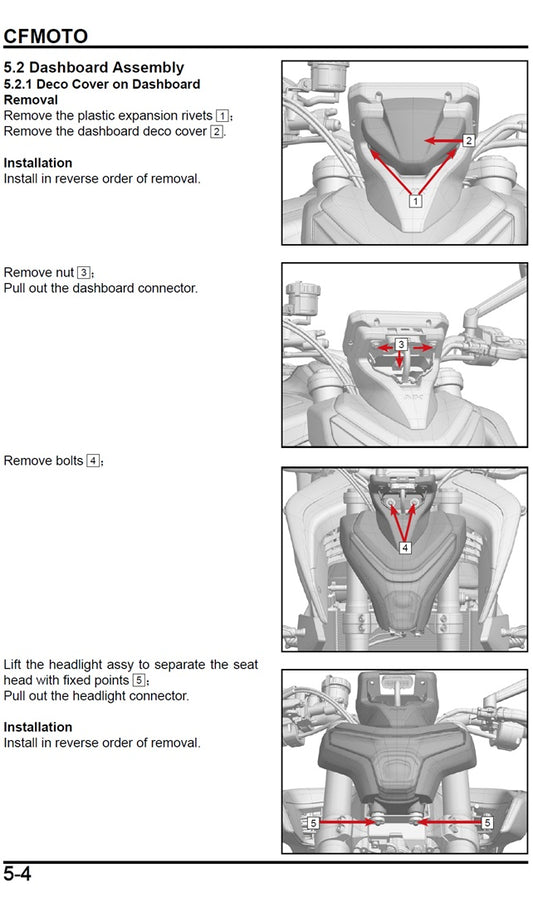 CFMOTO

5.2 Dashboard Assembly
5.2.1 Deco Cover on Dashboard
Removal
Remove the plastic expansion rivets 1;
Remove the dashboard deco cover 2.

Installation
Install in reverse order of removal.

2
1

Remove nut 3;
Pull out the dashboard connector.

3

Remove bolts 4;

4

Lift the headlight assy to separate the seat head with fixed points 5;
Pull out the headlight connector.

Installation
Install in reverse order of removal.

5
5

5-4