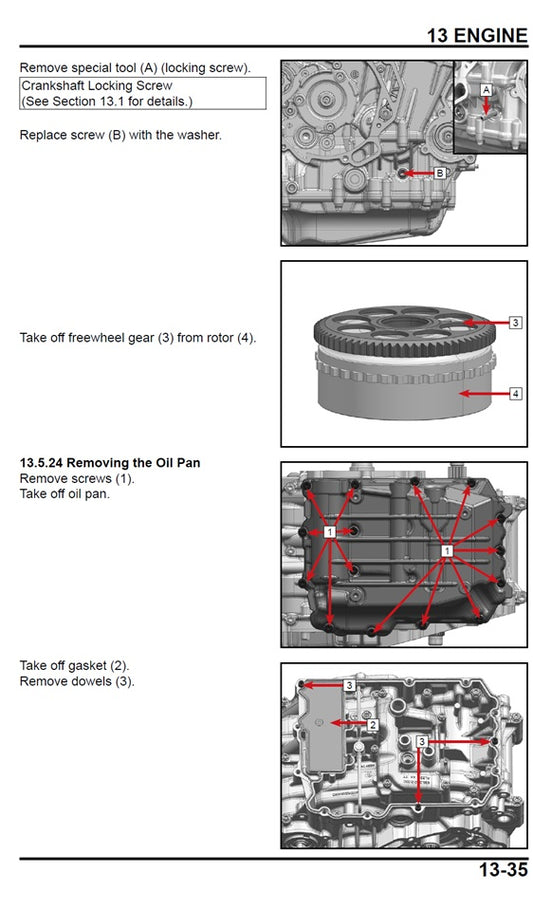 13 ENGINE

Remove special tool (A) (locking screw).

Crankshaft Locking Screw
(See Section 13.1 for details.)

Replace screw (B) with the washer.

A

B

Take off freewheel gear (3) from rotor (4).

3

4

13.5.24 Removing the Oil Pan
Remove screws (1).
Take off oil pan.

1

1

Take off gasket (2).
Remove dowels (3).

3

2

3

13-35