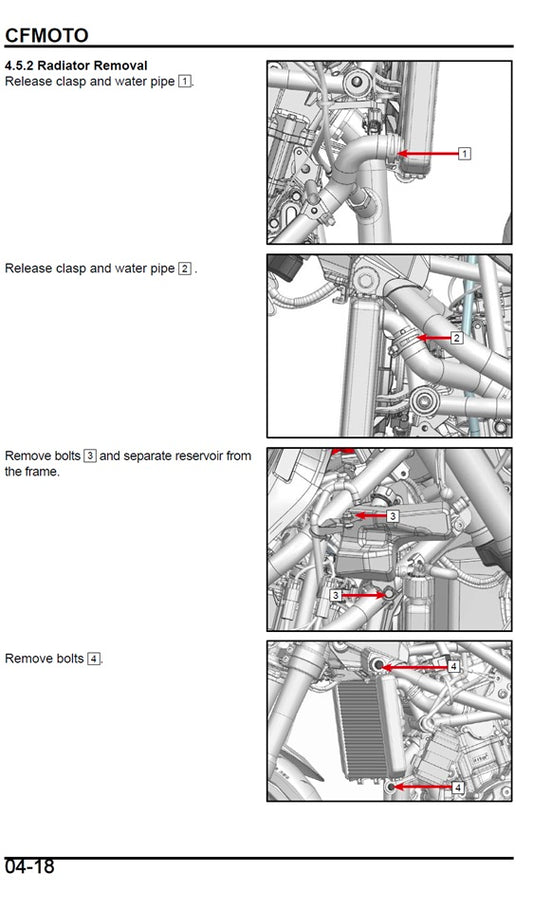 CFMOTO

4.5.2 Radiator Removal
Release clasp and water pipe 1.

1

Release clasp and water pipe 2 .

2

Remove bolts 3 and separate reservoir from the frame.

3

3

Remove bolts 4.

4

4

04-18