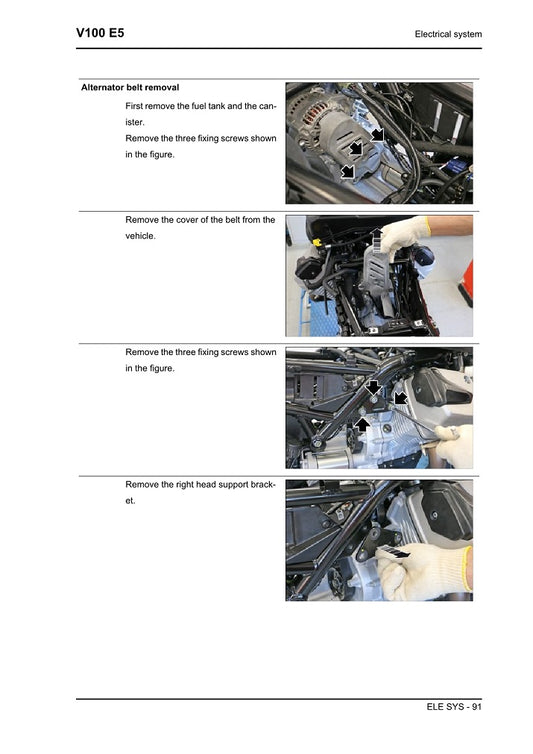 V100 E5

Electrical system

Alternator belt removal

First remove the fuel tank and the canister.
Remove the three fixing screws shown in the figure.

Remove the cover of the belt from the vehicle.

Remove the three fixing screws shown in the figure.

Remove the right head support bracket.

ELE SYS - 91