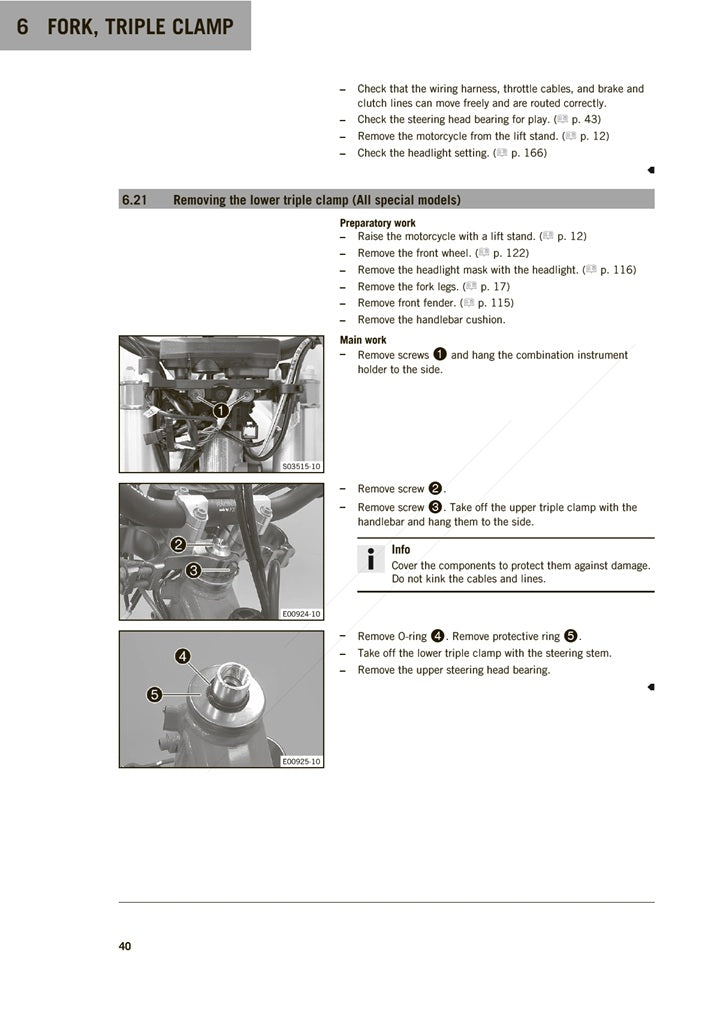 6 FORK, TRIPLE CLAMP

– Check that the wiring harness, throttle cables, and brake and clutch lines can move freely and are routed correctly.
– Check the steering head bearing for play. ( p. 43)
– Remove the motorcycle from the lift stand. ( p. 12)
– Check the headlight setting. ( p. 166)

6.21 Removing the lower triple clamp (All special models)

Preparatory work
– Raise the motorcycle with a lift stand. ( p. 12)
– Remove the front wheel. ( p. 122)
– Remove the headlight mask with the headlight. ( p. 116)
– Remove the fork legs. ( p. 17)
– Remove front fender. ( p. 115)
– Remove the handlebar cushion.

Main work
– Remove screws 1 and hang the combination instrument holder to the side.

1
S03515-10

– Remove screw 2.
– Remove screw 3. Take off the upper triple clamp with the handlebar and hang them to the side.

Info
Cover the components to protect them against damage. Do not kink the cables and lines.

2
3
E00924-10

– Remove O-ring 4. Remove protective ring 5.
– Take off the lower triple clamp with the steering stem.
– Remove the upper steering head bearing.

4
5
E00925-10

40