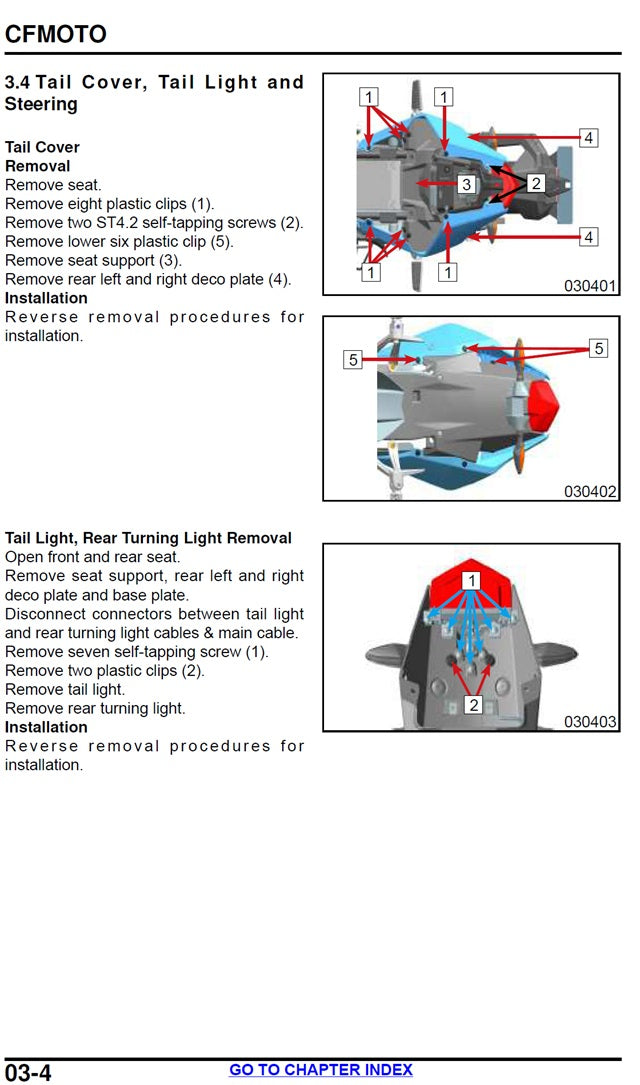 CFMOTO

3.4 Tail Cover, Tail Light and Steering

Tail Cover
Removal
Remove seat.
Remove eight plastic clips (1).
Remove two ST4.2 self-tapping screws (2).
Remove lower six plastic clip (5).
Remove seat support (3).
Remove rear left and right deco plate (4).
Installation
Reverse removal procedures for installation.

1 1 4 3 2 4 1 1
030401

5 5
030402

Tail Light, Rear Turning Light Removal
Open front and rear seat.
Remove seat support, rear left and right deco plate and base plate.
Disconnect connectors between tail light and rear turning light cables & main cable.
Remove seven self-tapping screw (1).
Remove two plastic clips (2).
Remove tail light.
Remove rear turning light.
Installation
Reverse removal procedures for installation.

1
2
030403

03-4
GO TO CHAPTER INDEX