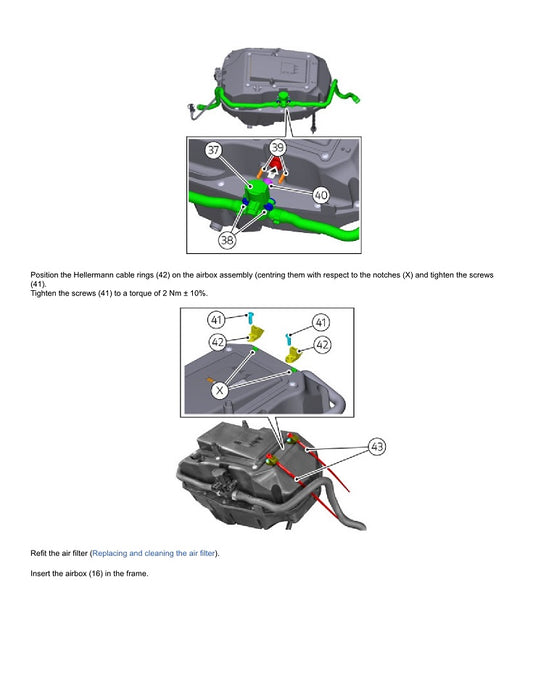 37
39
40
38

Position the Hellermann cable rings (42) on the airbox assembly (centring them with respect to the notches (X) and tighten the screws (41).
Tighten the screws (41) to a torque of 2 Nm ± 10%.

41
41
42
42
X
43

Refit the air filter (Replacing and cleaning the air filter).

Insert the airbox (16) in the frame.